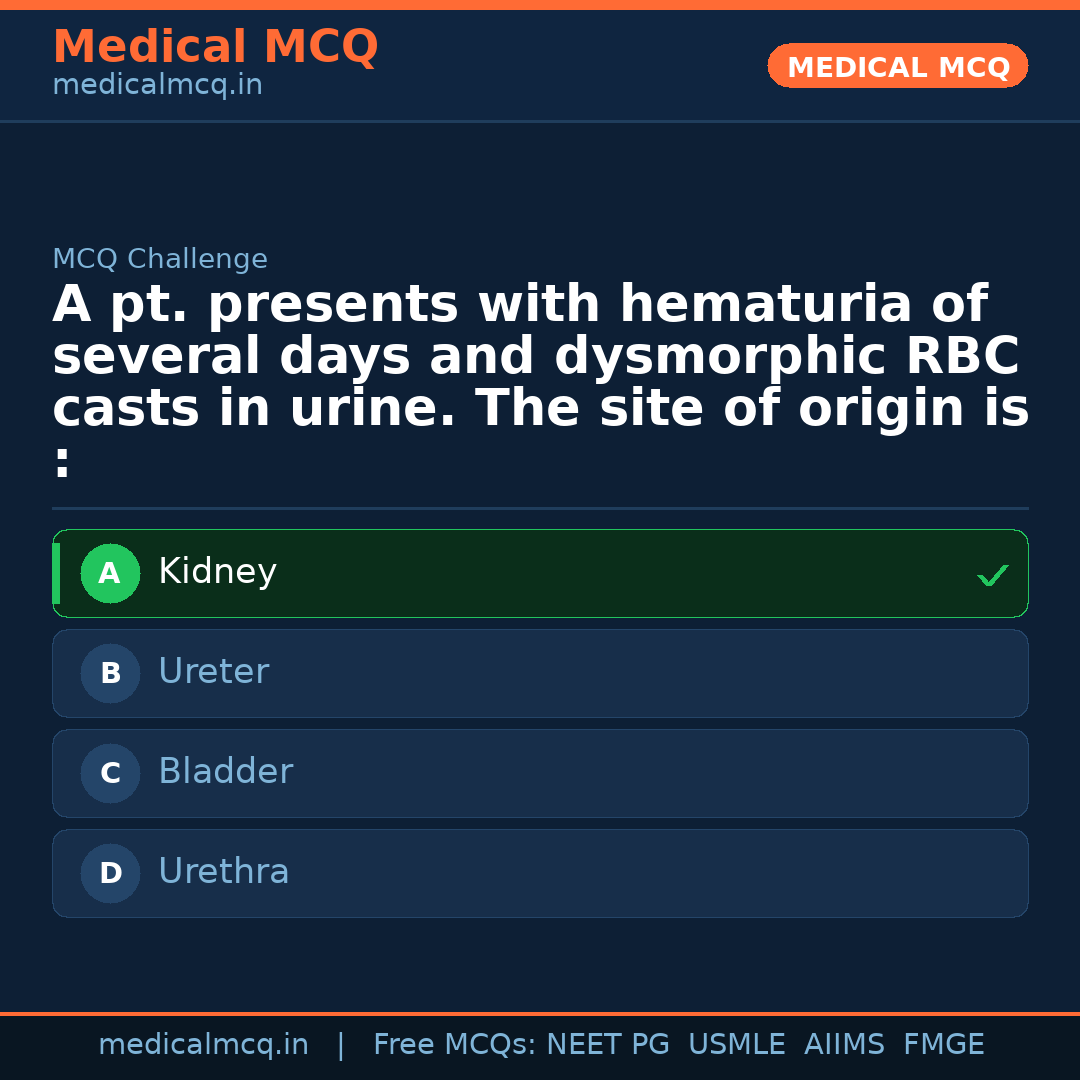 Medical MCQ
medicalmcq.in

MEDICAL MCQ

MCQ Challenge

A pt. presents with hematuria of several days and dysmorphic RBC casts in urine. The site of origin is :

A Kidney ✓

B Ureter

C Bladder

D Urethra

medicalmcq.in | Free MCQs: NEET PG USMLE AIIMS FMGE