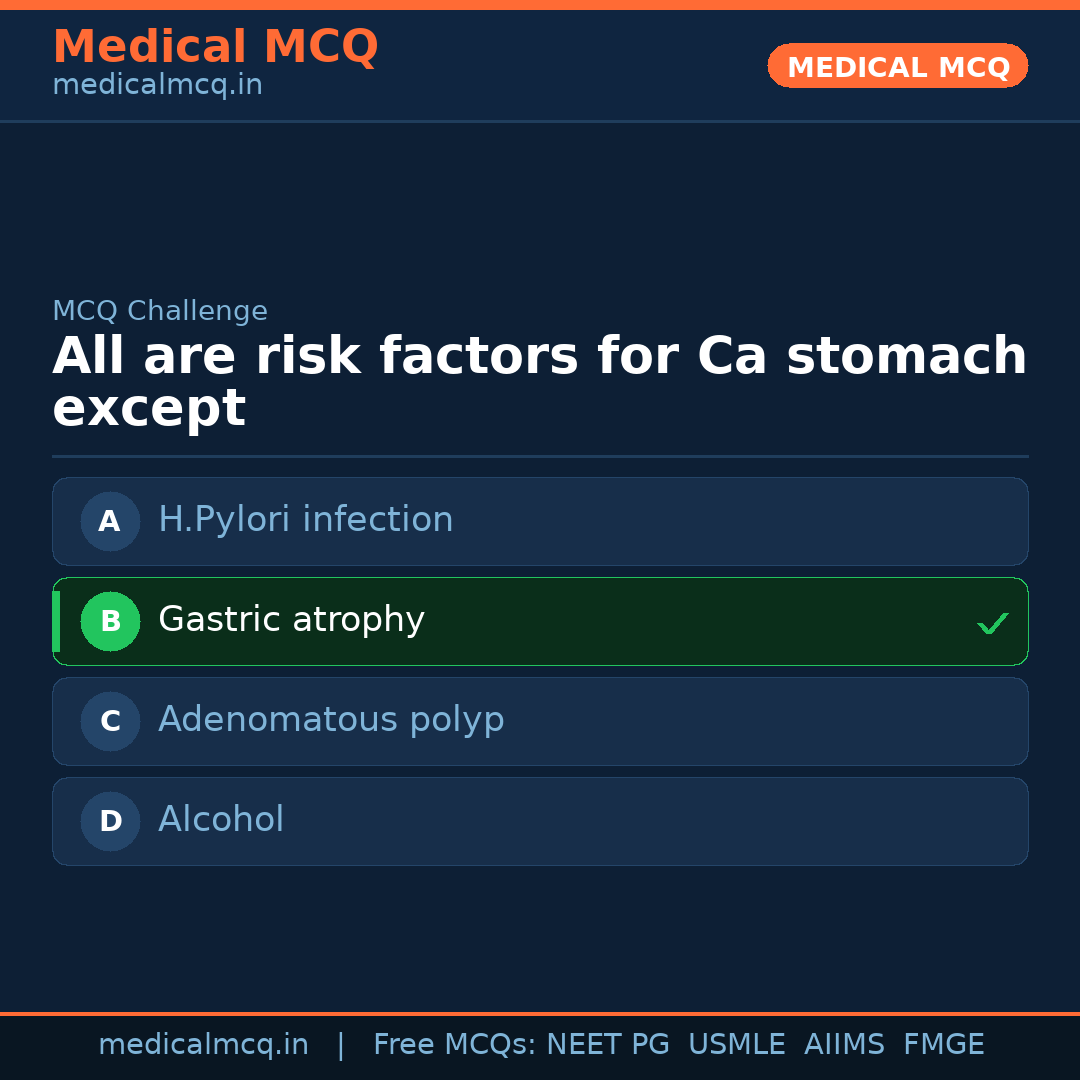 Medical MCQ
medicalmcq.in

MEDICAL MCQ

MCQ Challenge

All are risk factors for Ca stomach except

A H.Pylori infection

B Gastric atrophy ✓

C Adenomatous polyp

D Alcohol

medicalmcq.in | Free MCQs: NEET PG USMLE AIIMS FMGE