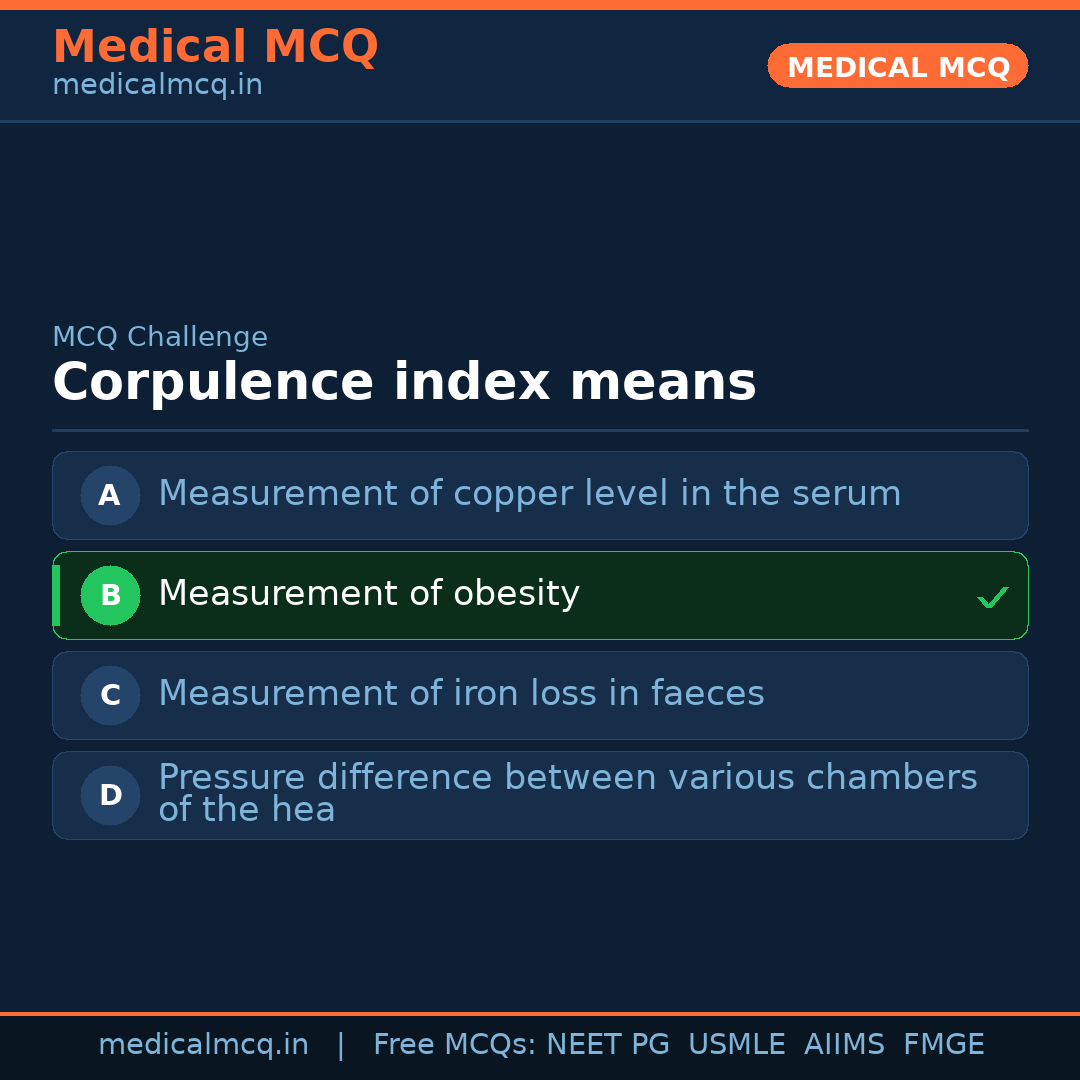 Medical MCQ
medicalmcq.in

MEDICAL MCQ

MCQ Challenge
Corpulence index means

A Measurement of copper level in the serum

B Measurement of obesity ✓

C Measurement of iron loss in faeces

D Pressure difference between various chambers of the hea

medicalmcq.in | Free MCQs: NEET PG USMLE AIIMS FMGE