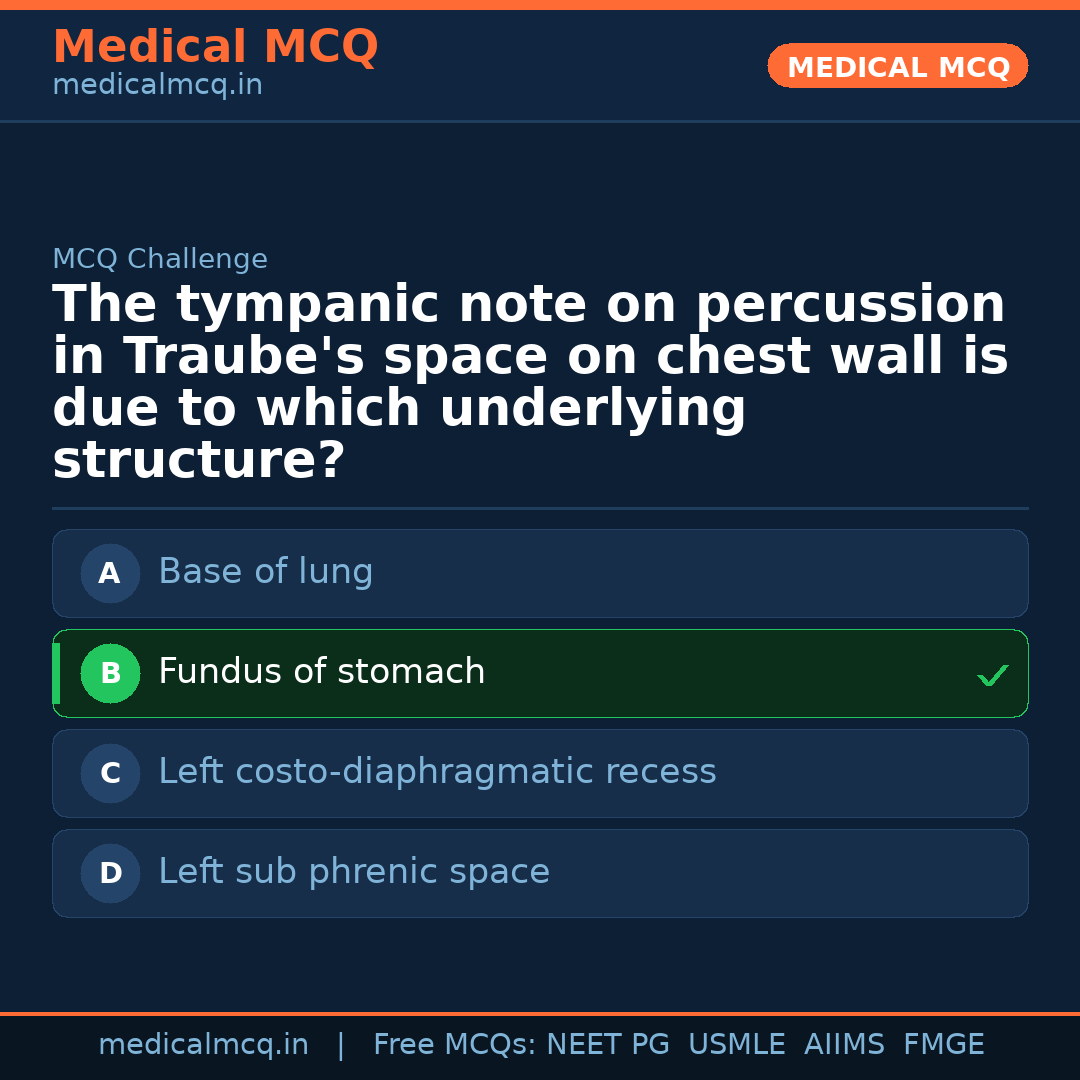 Medical MCQ
medicalmcq.in

MEDICAL MCQ

MCQ Challenge

The tympanic note on percussion in Traube's space on chest wall is due to which underlying structure?

A Base of lung

B Fundus of stomach ✓

C Left costo-diaphragmatic recess

D Left sub phrenic space

medicalmcq.in | Free MCQs: NEET PG USMLE AIIMS FMGE