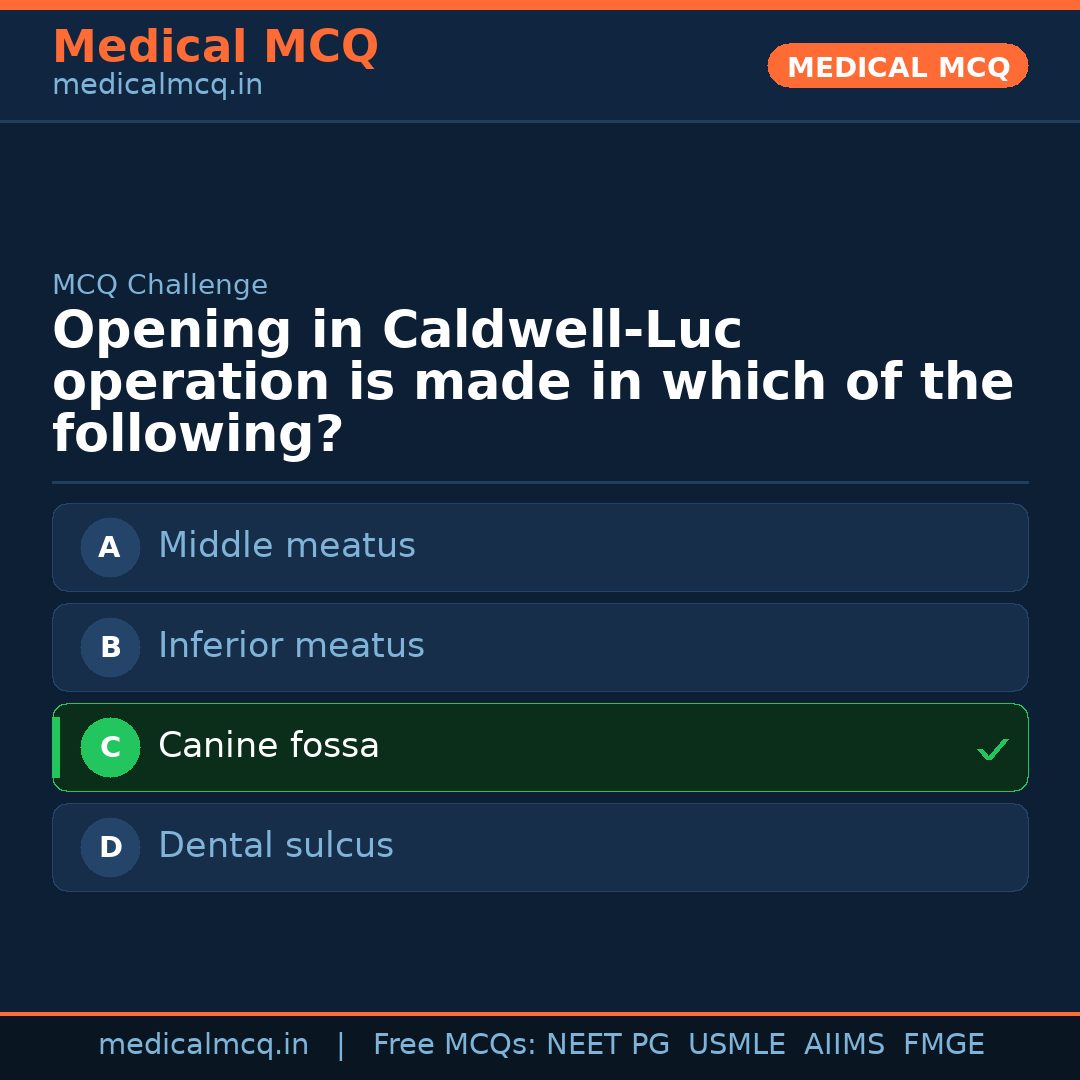 Medical MCQ
medicalmcq.in

MEDICAL MCQ

MCQ Challenge

Opening in Caldwell-Luc operation is made in which of the following?

A Middle meatus

B Inferior meatus

C Canine fossa ✓

D Dental sulcus

medicalmcq.in | Free MCQs: NEET PG USMLE AIIMS FMGE