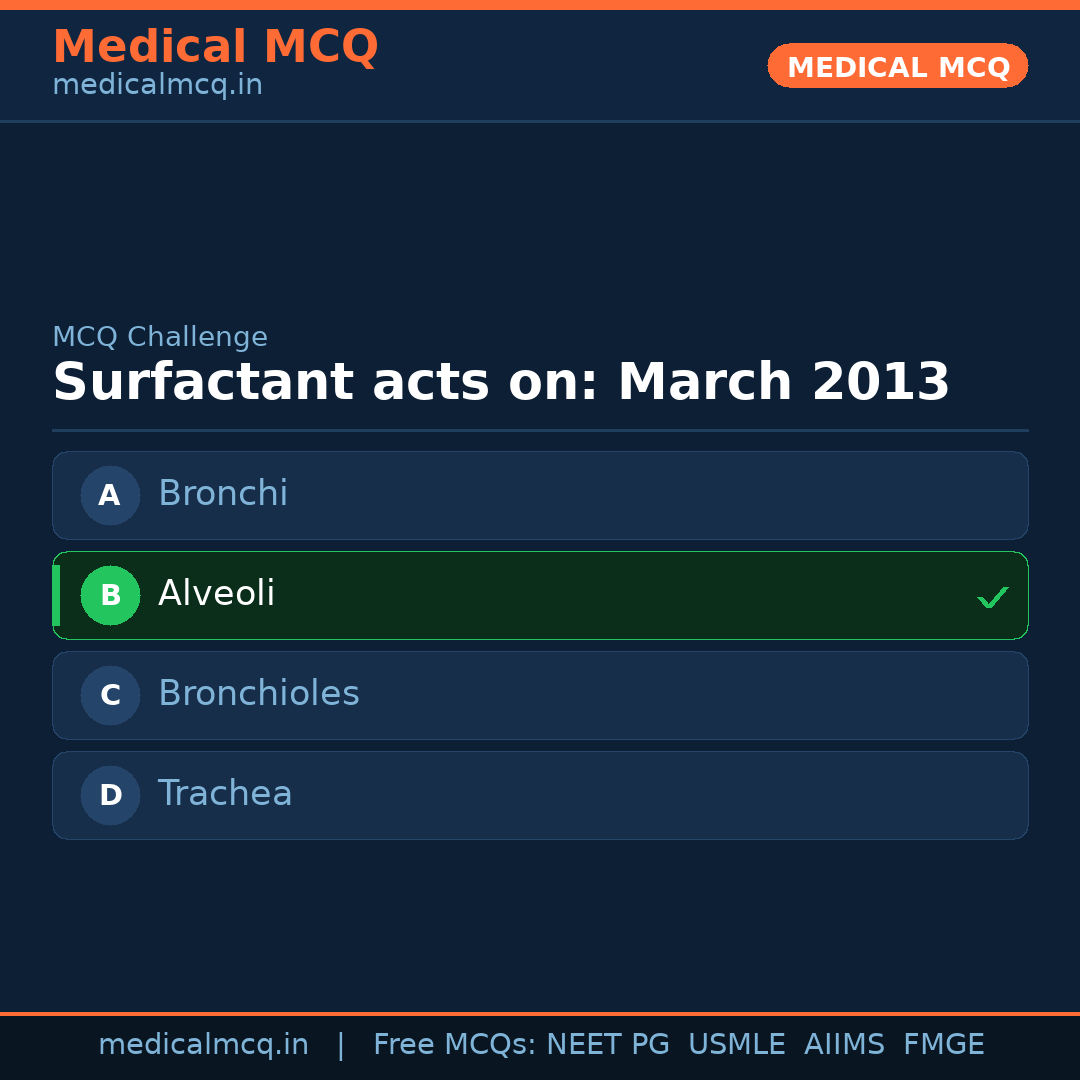 Medical MCQ
medicalmcq.in

MEDICAL MCQ

MCQ Challenge

Surfactant acts on: March 2013

A Bronchi

B Alveoli ✓

C Bronchioles

D Trachea

medicalmcq.in | Free MCQs: NEET PG USMLE AIIMS FMGE