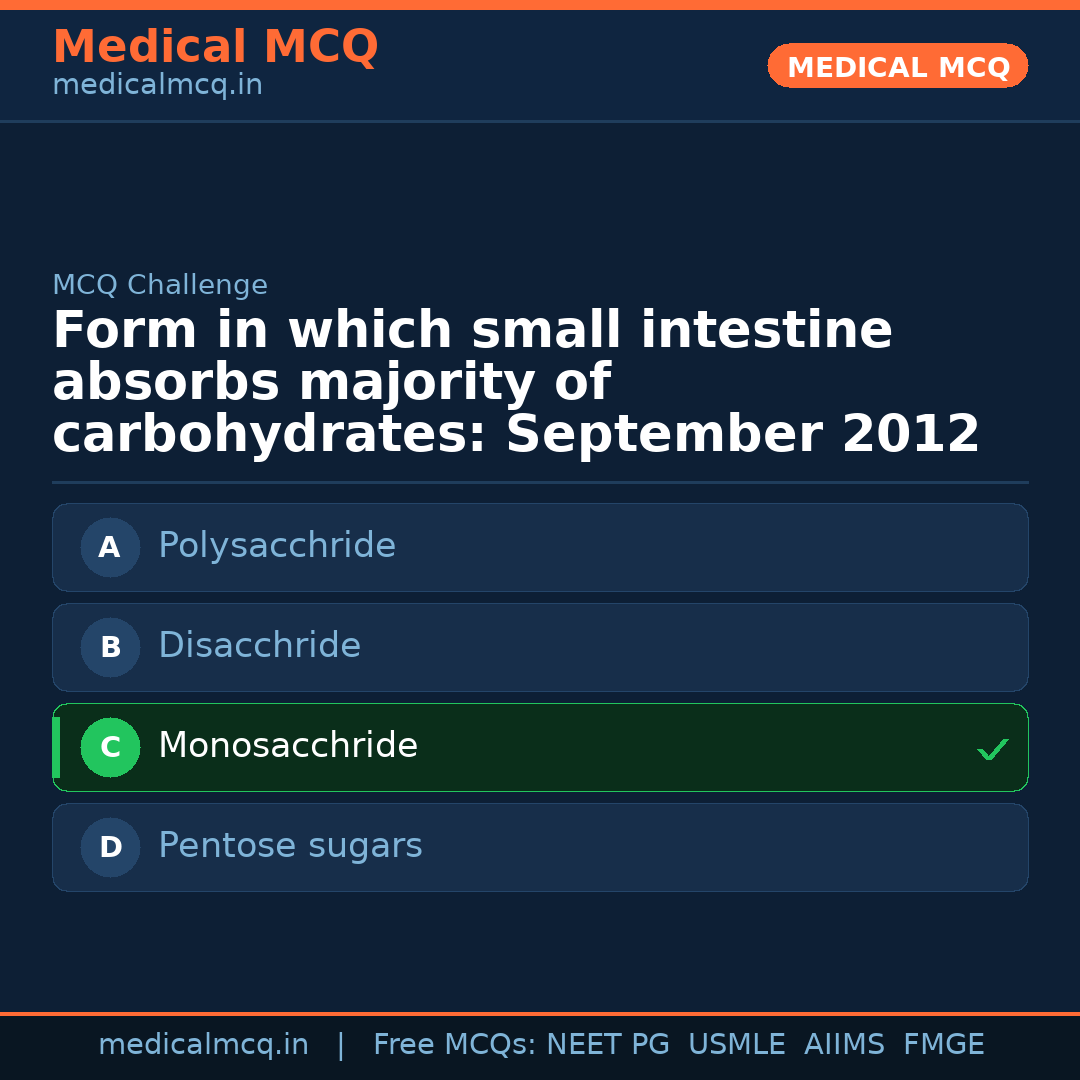 Medical MCQ
medicalmcq.in

MEDICAL MCQ

MCQ Challenge

Form in which small intestine absorbs majority of carbohydrates: September 2012

A Polysacchride

B Disacchride

C Monosacchride ✓

D Pentose sugars

medicalmcq.in | Free MCQs: NEET PG USMLE AIIMS FMGE