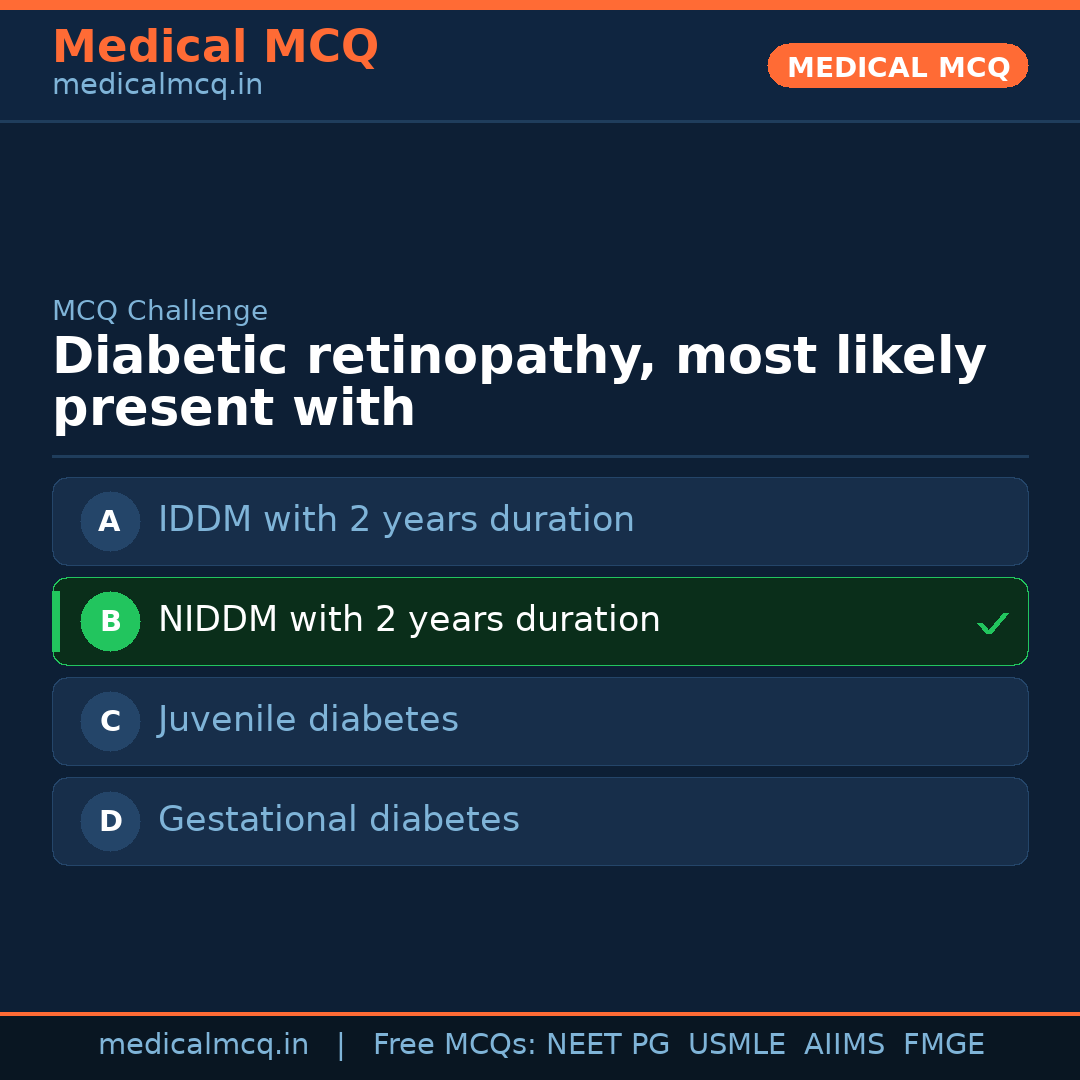 Medical MCQ
medicalmcq.in

MEDICAL MCQ

MCQ Challenge

Diabetic retinopathy, most likely present with

A IDDM with 2 years duration

B NIDDM with 2 years duration ✓

C Juvenile diabetes

D Gestational diabetes

medicalmcq.in | Free MCQs: NEET PG USMLE AIIMS FMGE