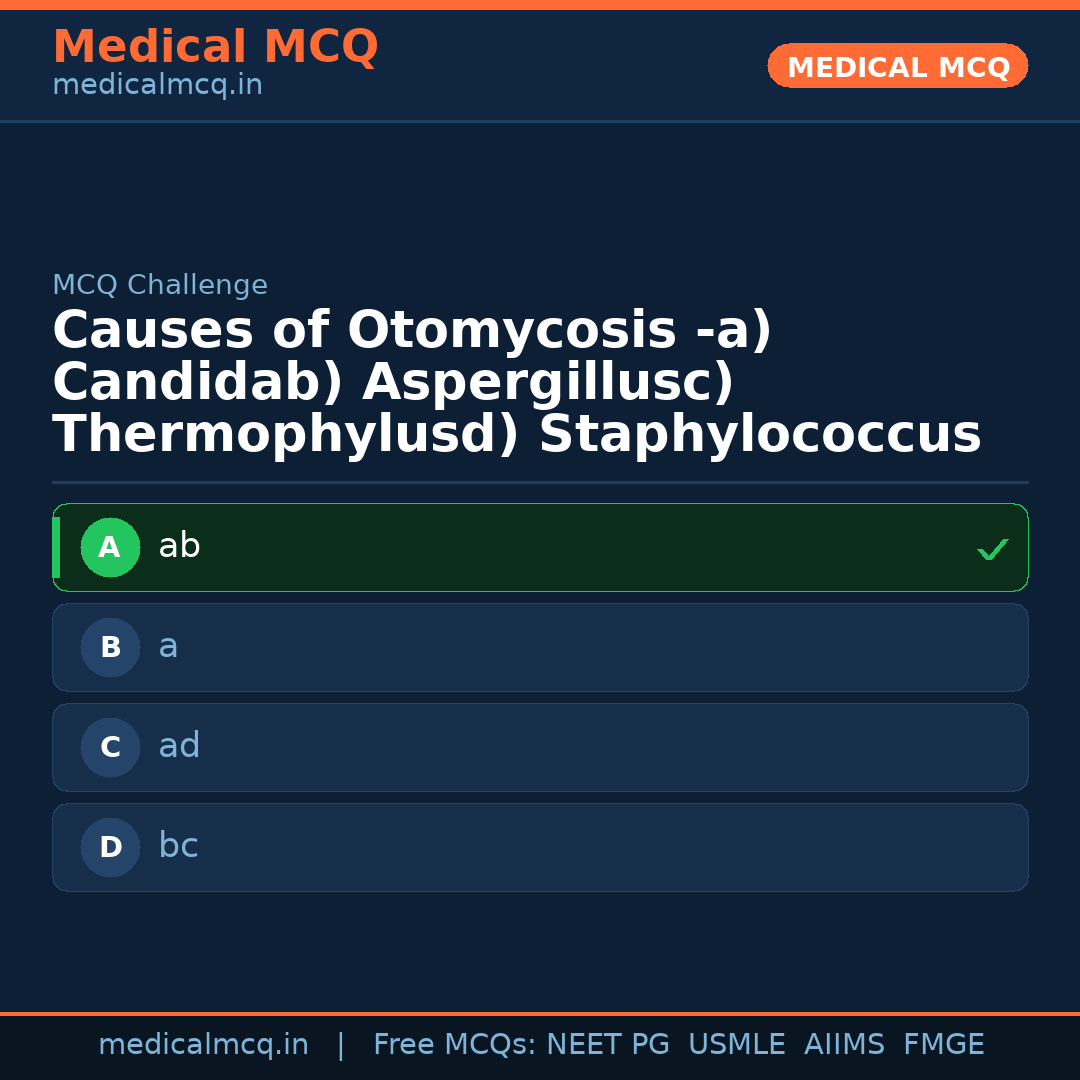 Medical MCQ
medicalmcq.in

MEDICAL MCQ

MCQ Challenge

Causes of Otomycosis -a) Candidab) Aspergillusc) Thermophylusd) Staphylococcus

A ab ✓

B a

C ad

D bc

medicalmcq.in | Free MCQs: NEET PG USMLE AIIMS FMGE