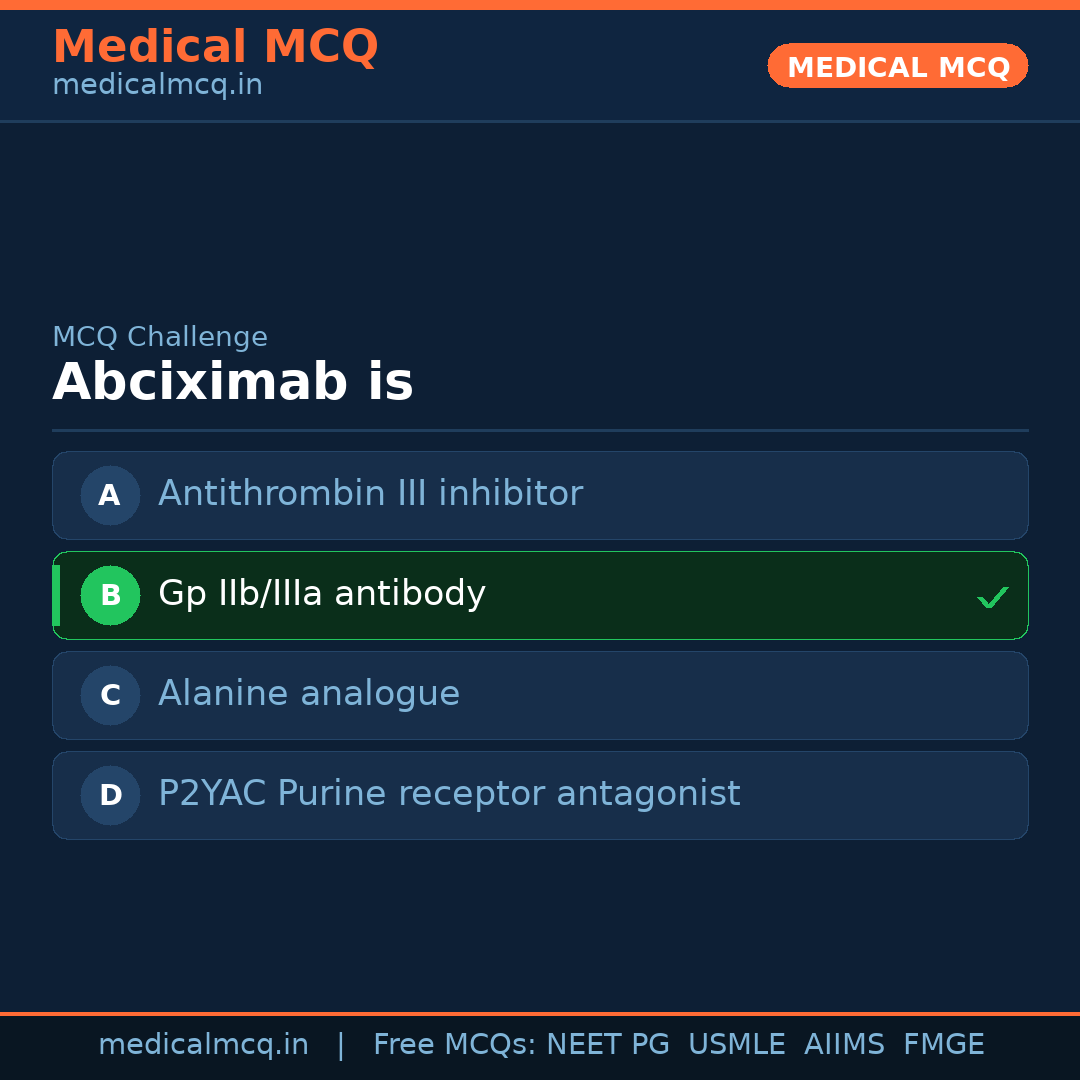 Medical MCQ
medicalmcq.in

MEDICAL MCQ

MCQ Challenge

Abciximab is

A Antithrombin III inhibitor

B Gp IIb/IIIa antibody ✓

C Alanine analogue

D P2YAC Purine receptor antagonist

medicalmcq.in | Free MCQs: NEET PG USMLE AIIMS FMGE