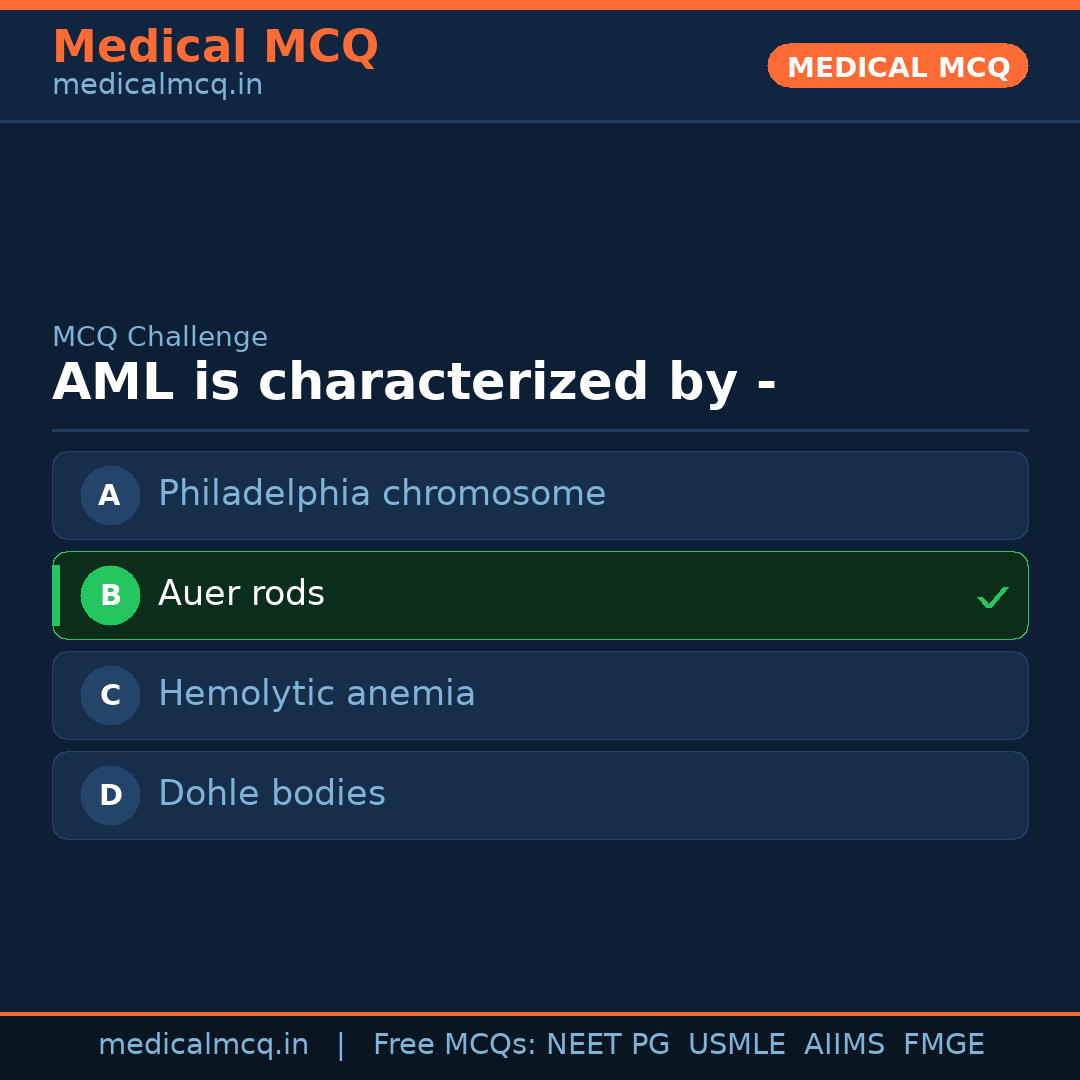 Medical MCQ
medicalmcq.in

MEDICAL MCQ

MCQ Challenge
AML is characterized by -

A Philadelphia chromosome
B Auer rods ✓
C Hemolytic anemia
D Dohle bodies

medicalmcq.in | Free MCQs: NEET PG USMLE AIIMS FMGE