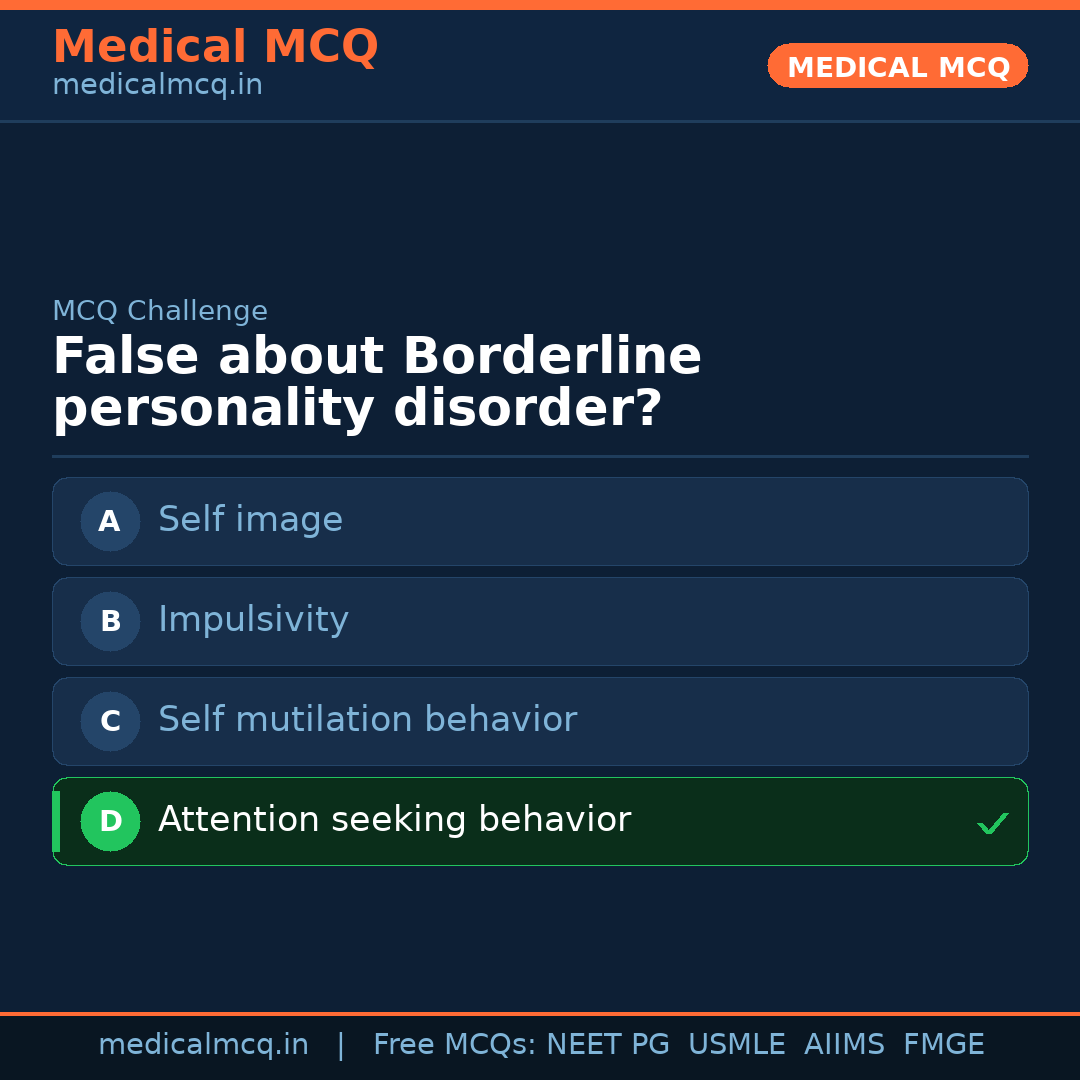 Medical MCQ
medicalmcq.in

MEDICAL MCQ

MCQ Challenge

False about Borderline personality disorder?

A Self image

B Impulsivity

C Self mutilation behavior

D Attention seeking behavior ✓

medicalmcq.in | Free MCQs: NEET PG USMLE AIIMS FMGE