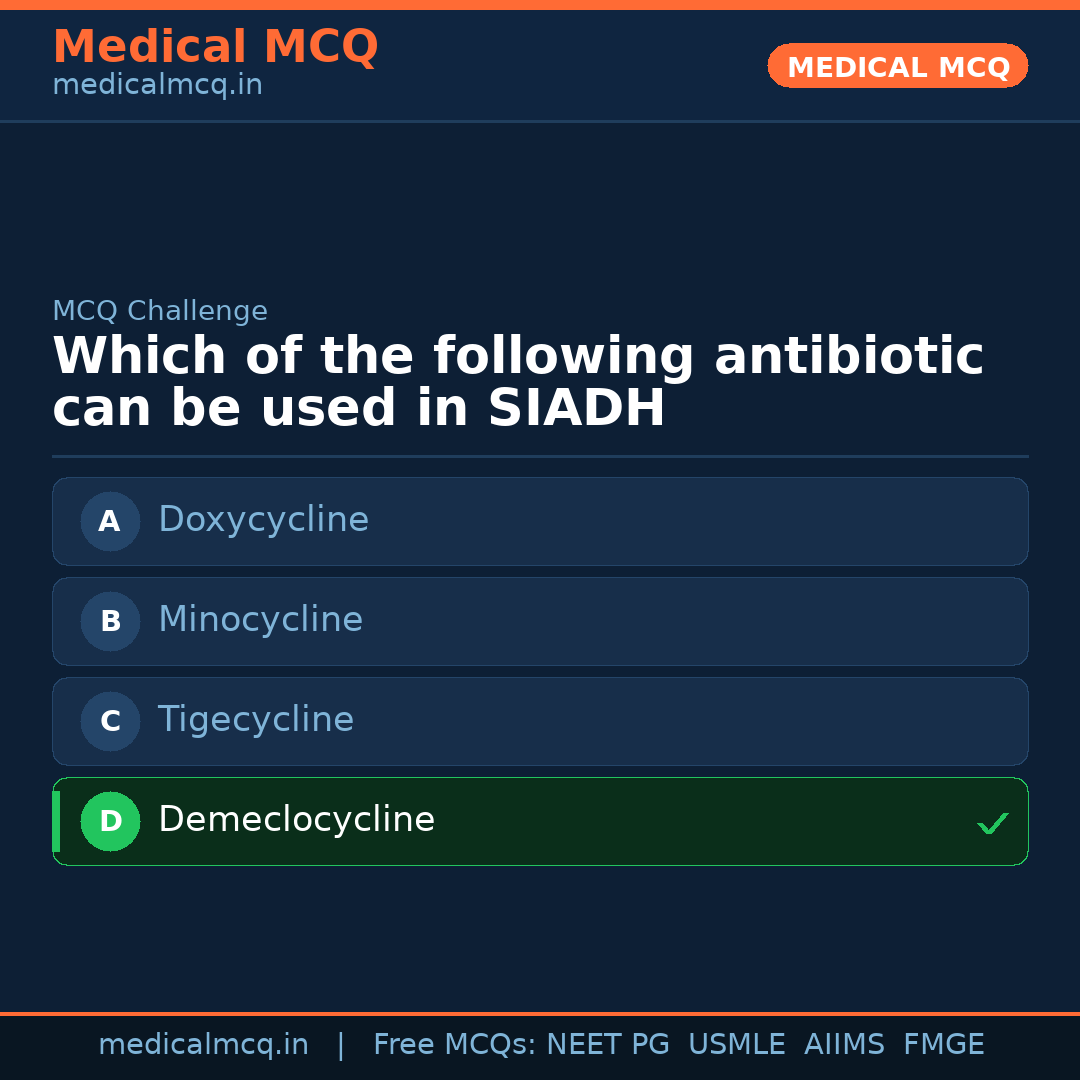 Medical MCQ
medicalmcq.in

MEDICAL MCQ

MCQ Challenge

Which of the following antibiotic can be used in SIADH

A Doxycycline

B Minocycline

C Tigecycline

D Demeclocycline ✓

medicalmcq.in | Free MCQs: NEET PG USMLE AIIMS FMGE