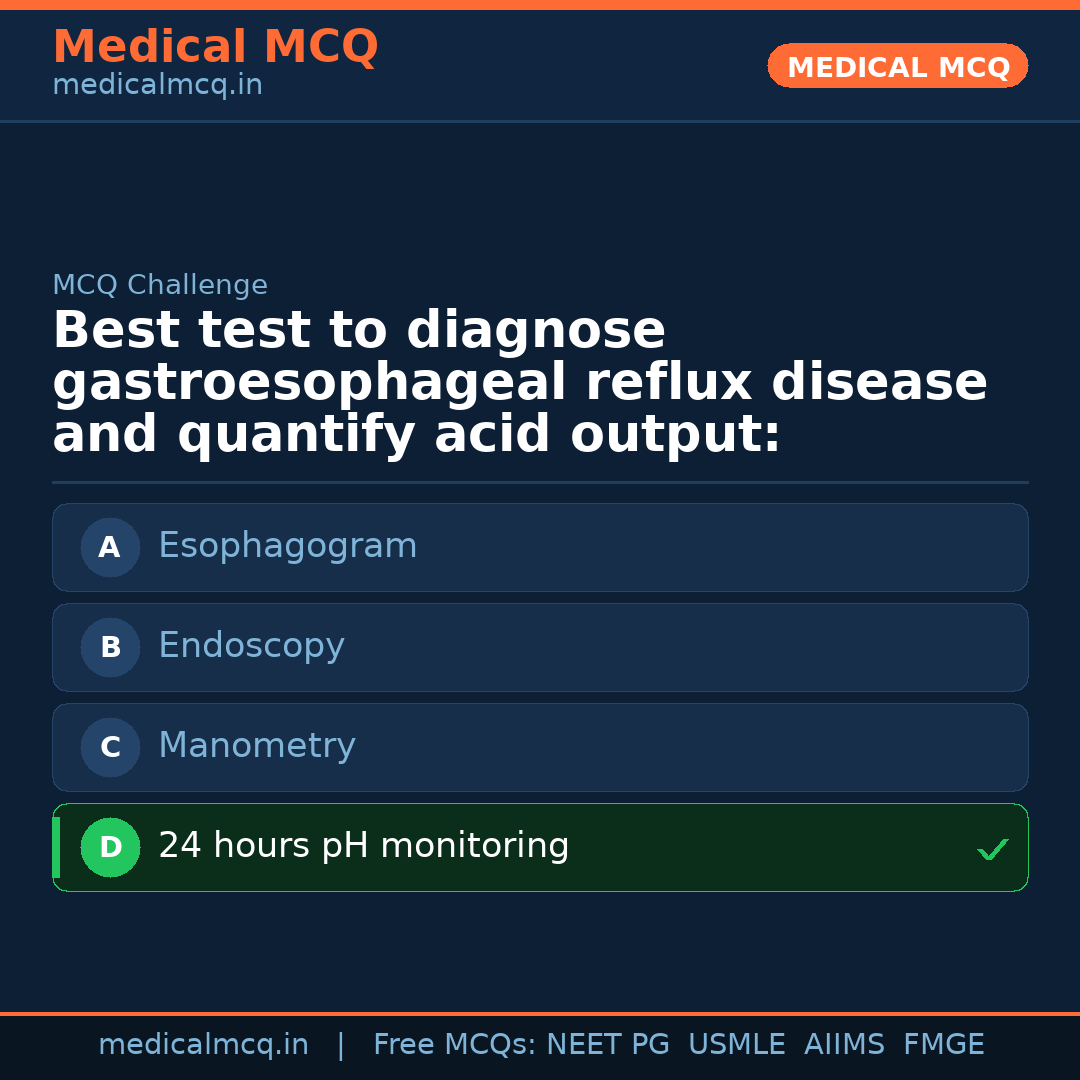 Medical MCQ
medicalmcq.in

MEDICAL MCQ

MCQ Challenge

Best test to diagnose gastroesophageal reflux disease and quantify acid output:

A Esophagogram

B Endoscopy

C Manometry

D 24 hours pH monitoring ✓

medicalmcq.in | Free MCQs: NEET PG USMLE AIIMS FMGE