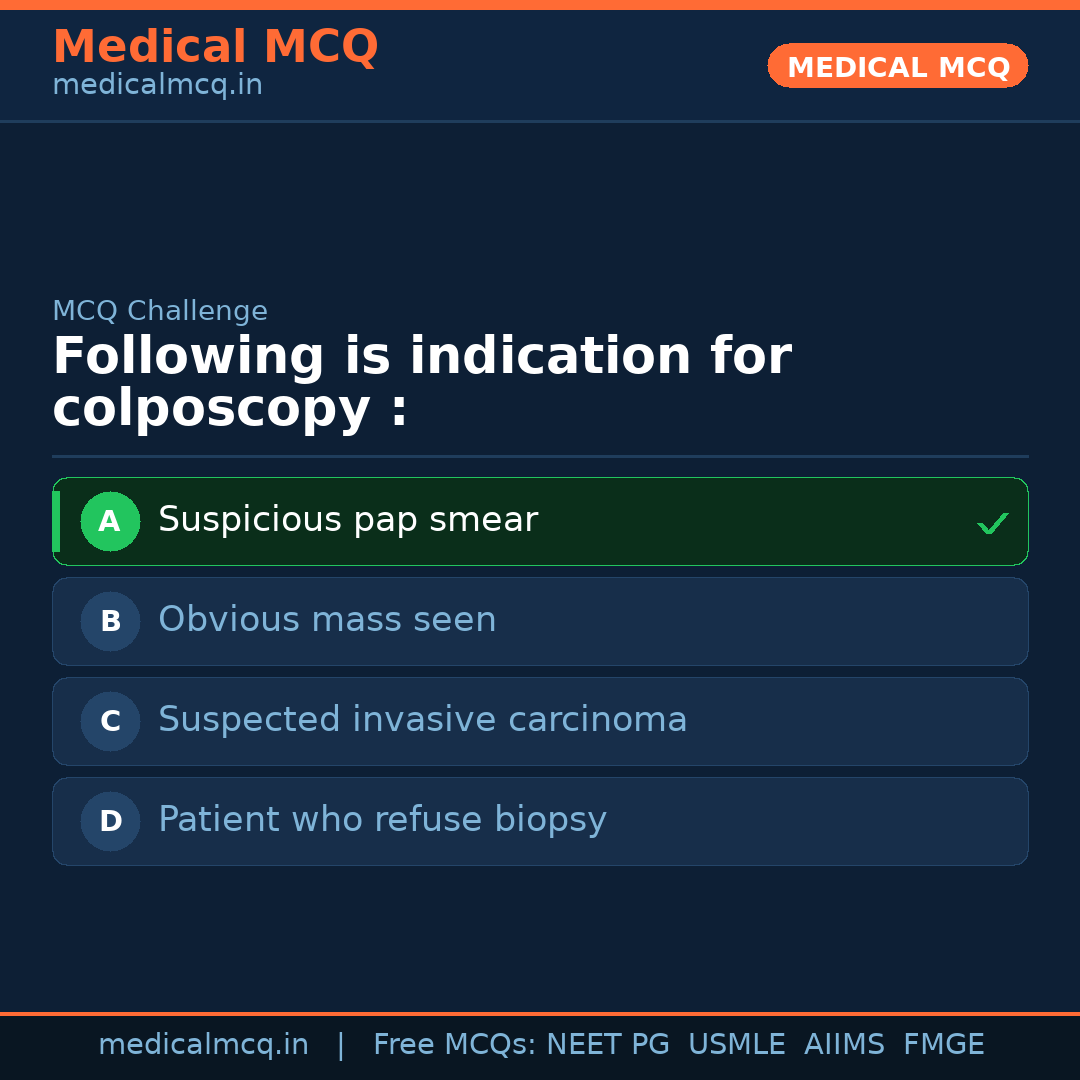 Medical MCQ
medicalmcq.in

MEDICAL MCQ

MCQ Challenge

Following is indication for colposcopy :

A Suspicious pap smear ✓

B Obvious mass seen

C Suspected invasive carcinoma

D Patient who refuse biopsy

medicalmcq.in | Free MCQs: NEET PG USMLE AIIMS FMGE