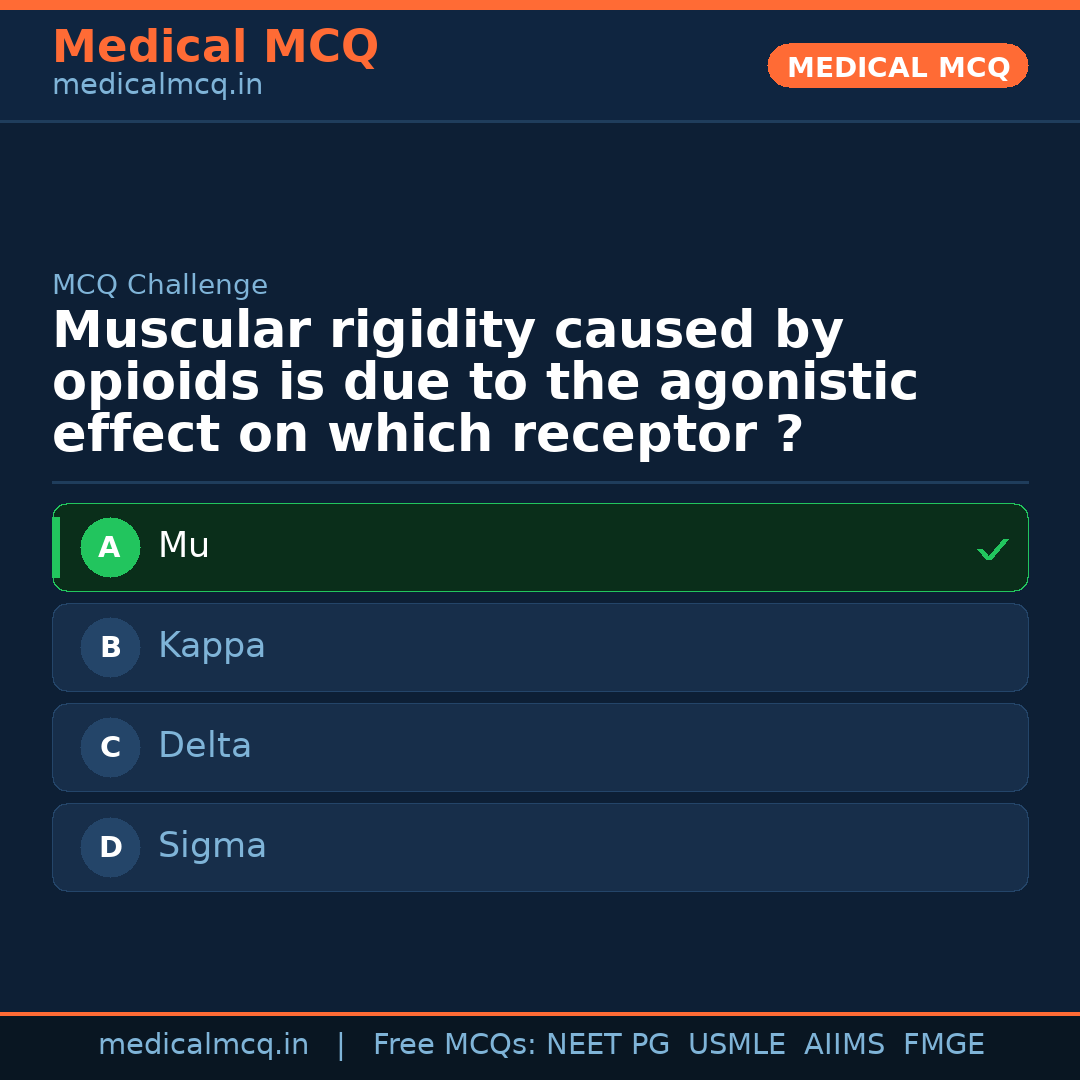 Medical MCQ
medicalmcq.in

MEDICAL MCQ

MCQ Challenge

Muscular rigidity caused by opioids is due to the agonistic effect on which receptor ?

A Mu ✓

B Kappa

C Delta

D Sigma

medicalmcq.in | Free MCQs: NEET PG USMLE AIIMS FMGE