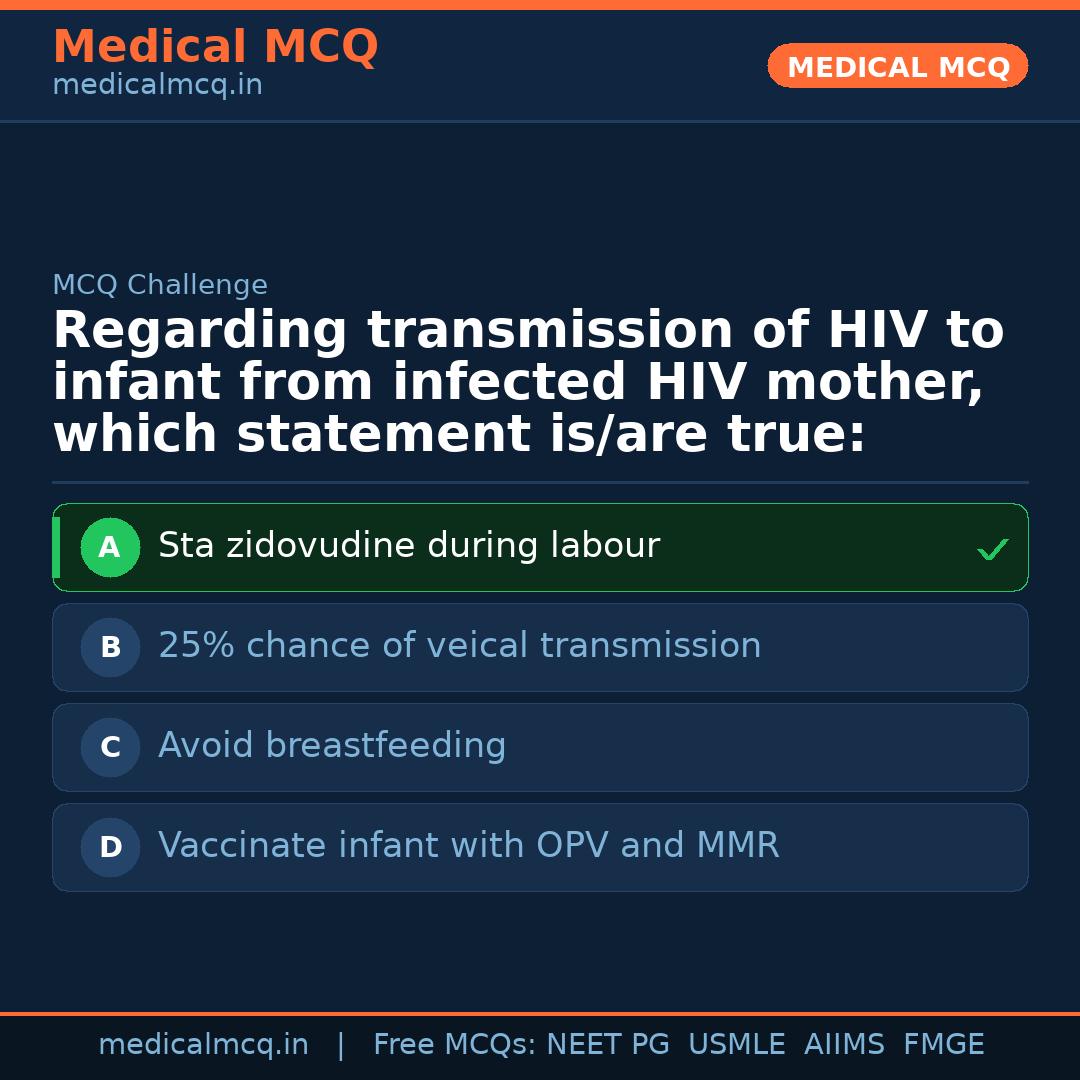 Medical MCQ
medicalmcq.in

MEDICAL MCQ

MCQ Challenge

Regarding transmission of HIV to infant from infected HIV mother, which statement is/are true:

A Sta zidovudine during labour ✓

B 25% chance of veical transmission

C Avoid breastfeeding

D Vaccinate infant with OPV and MMR

medicalmcq.in | Free MCQs: NEET PG USMLE AIIMS FMGE