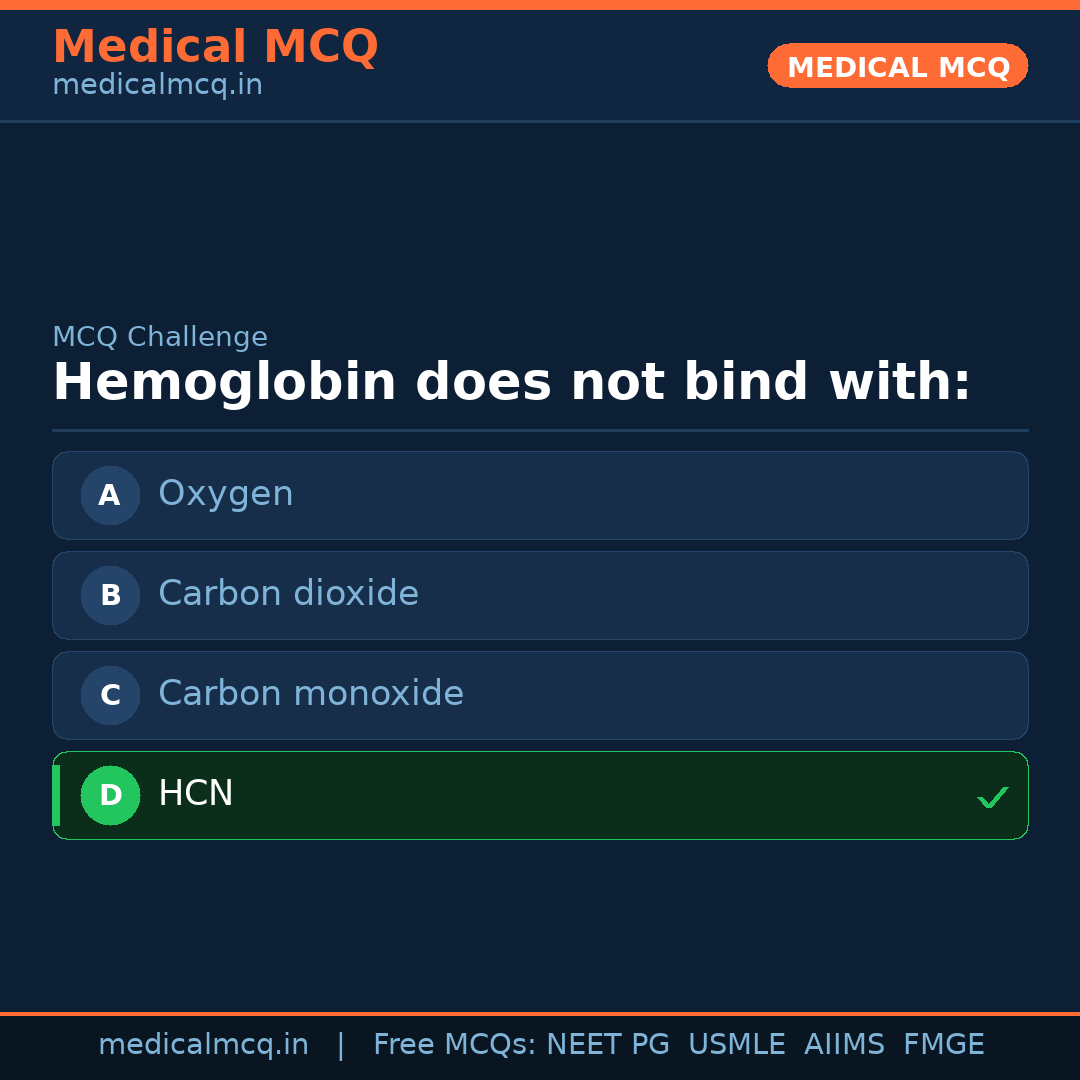 Medical MCQ
medicalmcq.in

MEDICAL MCQ

MCQ Challenge

Hemoglobin does not bind with:

A Oxygen

B Carbon dioxide

C Carbon monoxide

D HCN ✓

medicalmcq.in | Free MCQs: NEET PG USMLE AIIMS FMGE