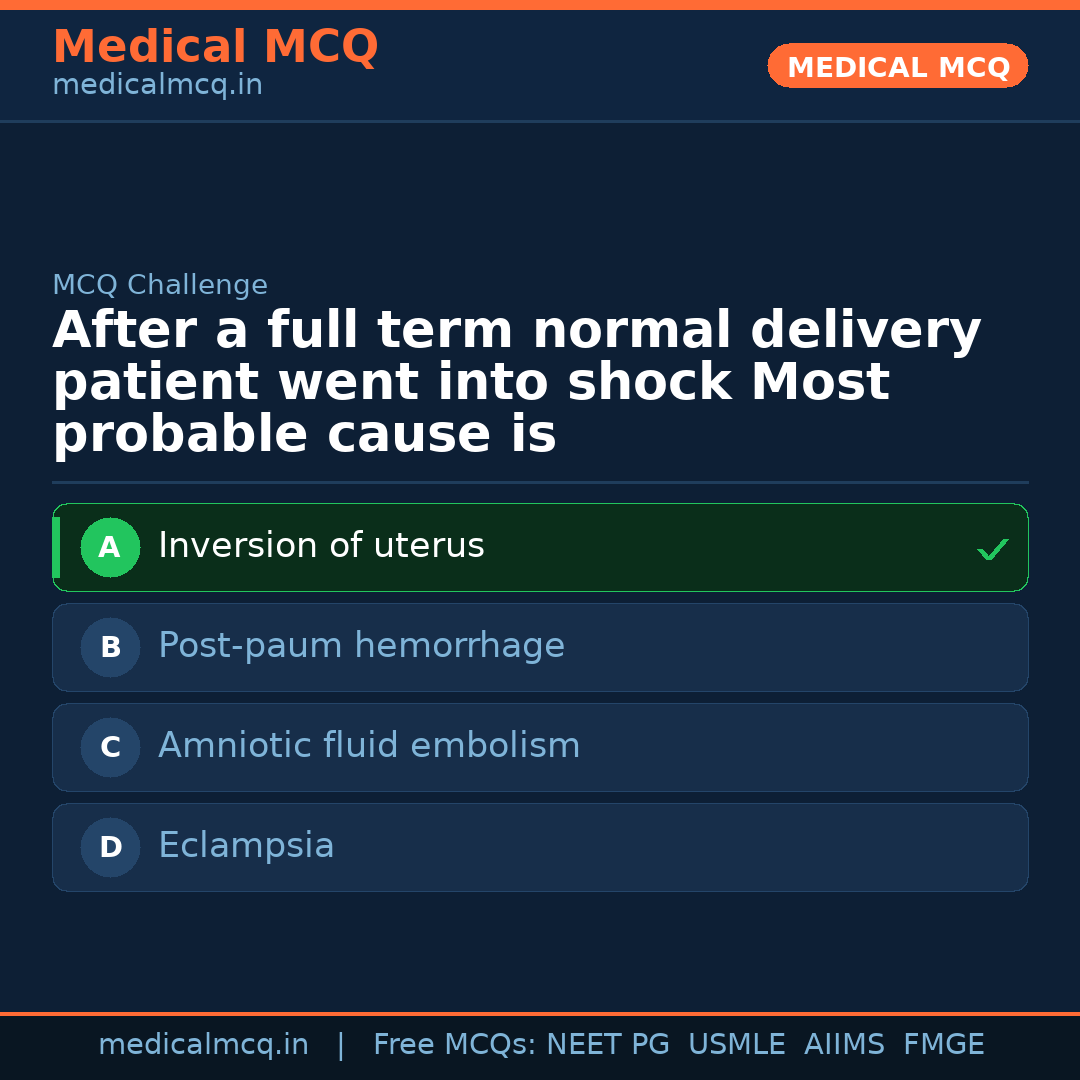 Medical MCQ
medicalmcq.in

MEDICAL MCQ

MCQ Challenge

After a full term normal delivery patient went into shock Most probable cause is

A Inversion of uterus ✓

B Post-paum hemorrhage

C Amniotic fluid embolism

D Eclampsia

medicalmcq.in | Free MCQs: NEET PG USMLE AIIMS FMGE