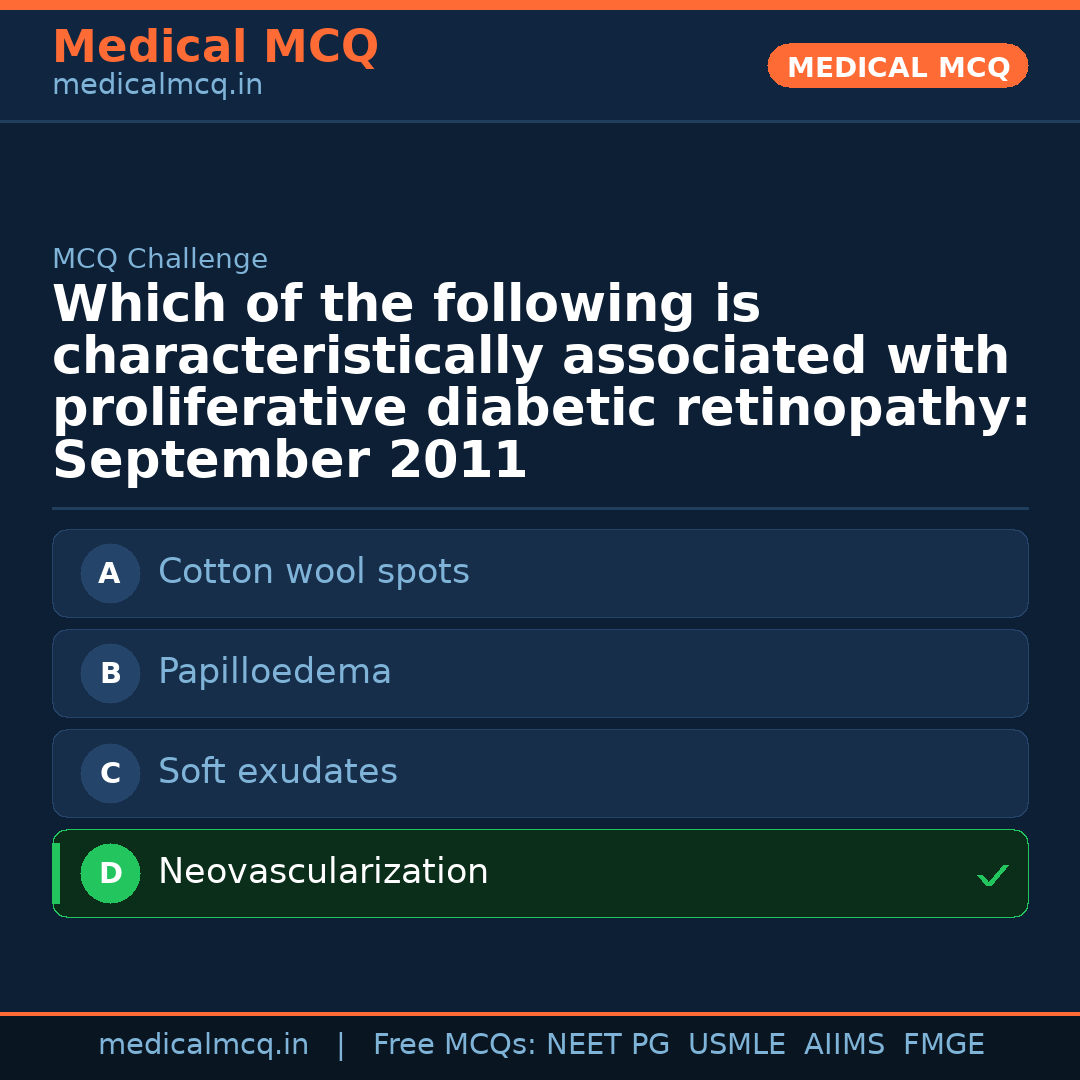 Medical MCQ
medicalmcq.in

MEDICAL MCQ

MCQ Challenge

Which of the following is characteristically associated with proliferative diabetic retinopathy: September 2011

A Cotton wool spots

B Papilloedema

C Soft exudates

D Neovascularization ✓

medicalmcq.in | Free MCQs: NEET PG USMLE AIIMS FMGE