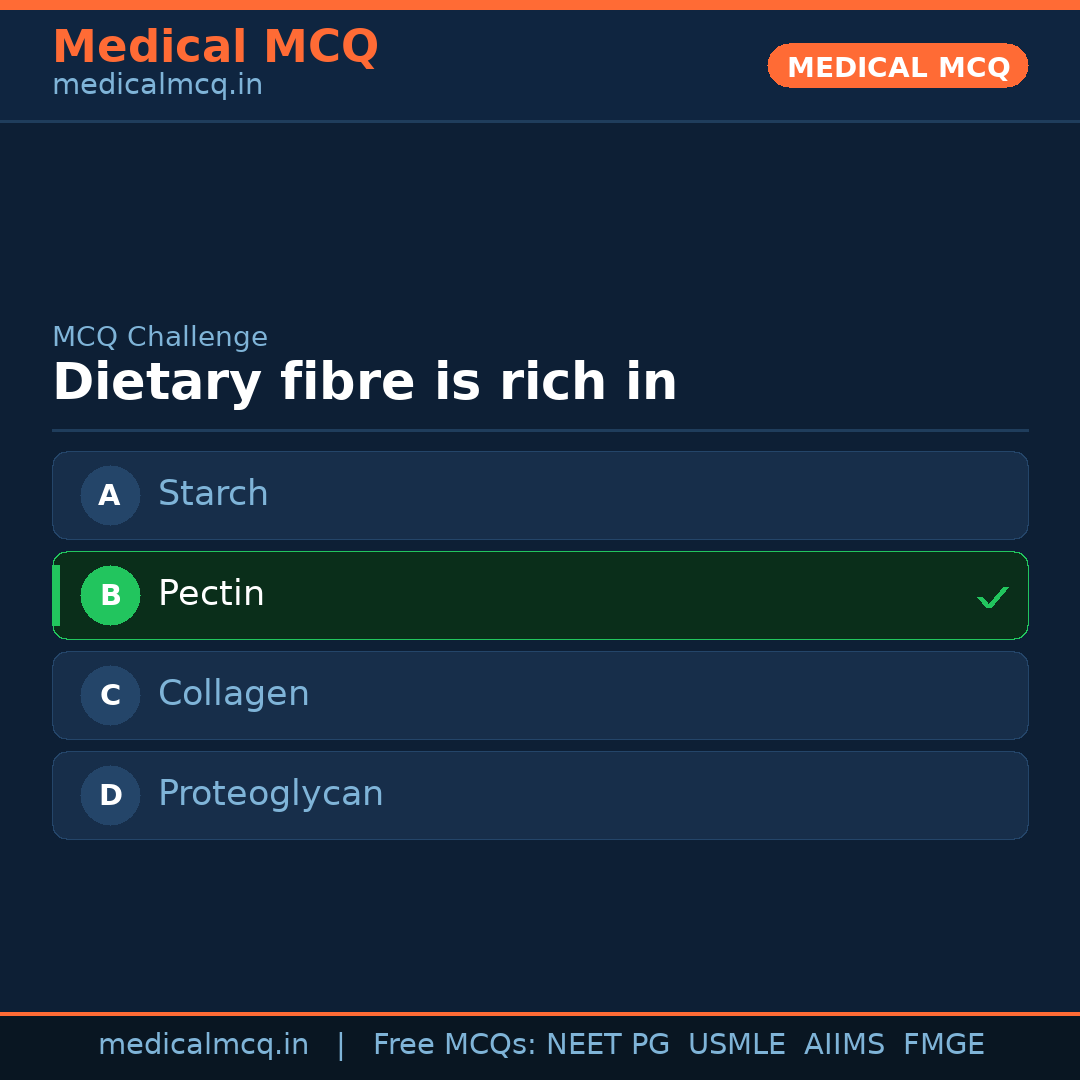 Medical MCQ
medicalmcq.in

MEDICAL MCQ

MCQ Challenge

Dietary fibre is rich in

A Starch

B Pectin ✓

C Collagen

D Proteoglycan

medicalmcq.in | Free MCQs: NEET PG USMLE AIIMS FMGE