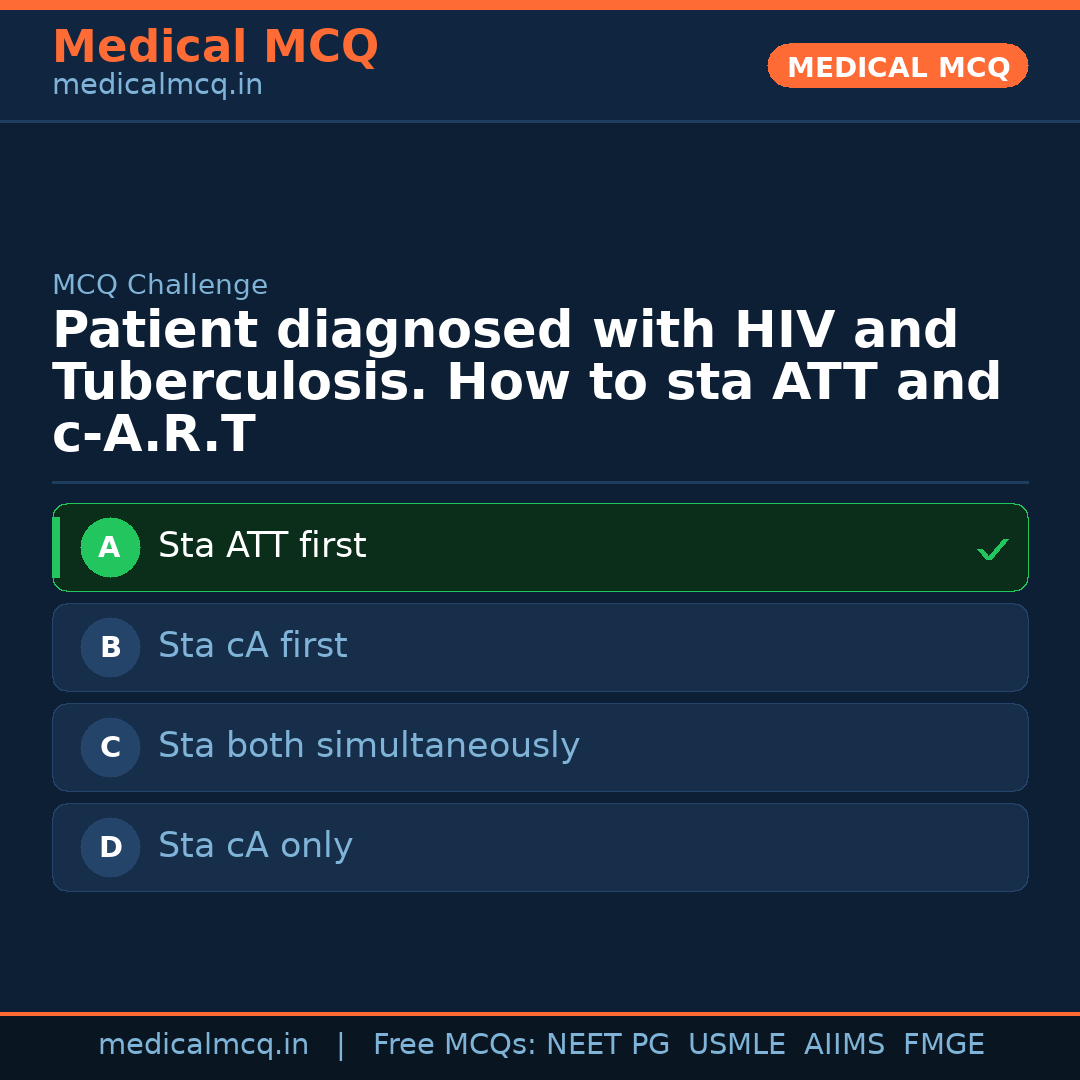 Medical MCQ
medicalmcq.in

MEDICAL MCQ

MCQ Challenge

Patient diagnosed with HIV and Tuberculosis. How to sta ATT and c-A.R.T

A Sta ATT first ✓

B Sta cA first

C Sta both simultaneously

D Sta cA only

medicalmcq.in | Free MCQs: NEET PG USMLE AIIMS FMGE