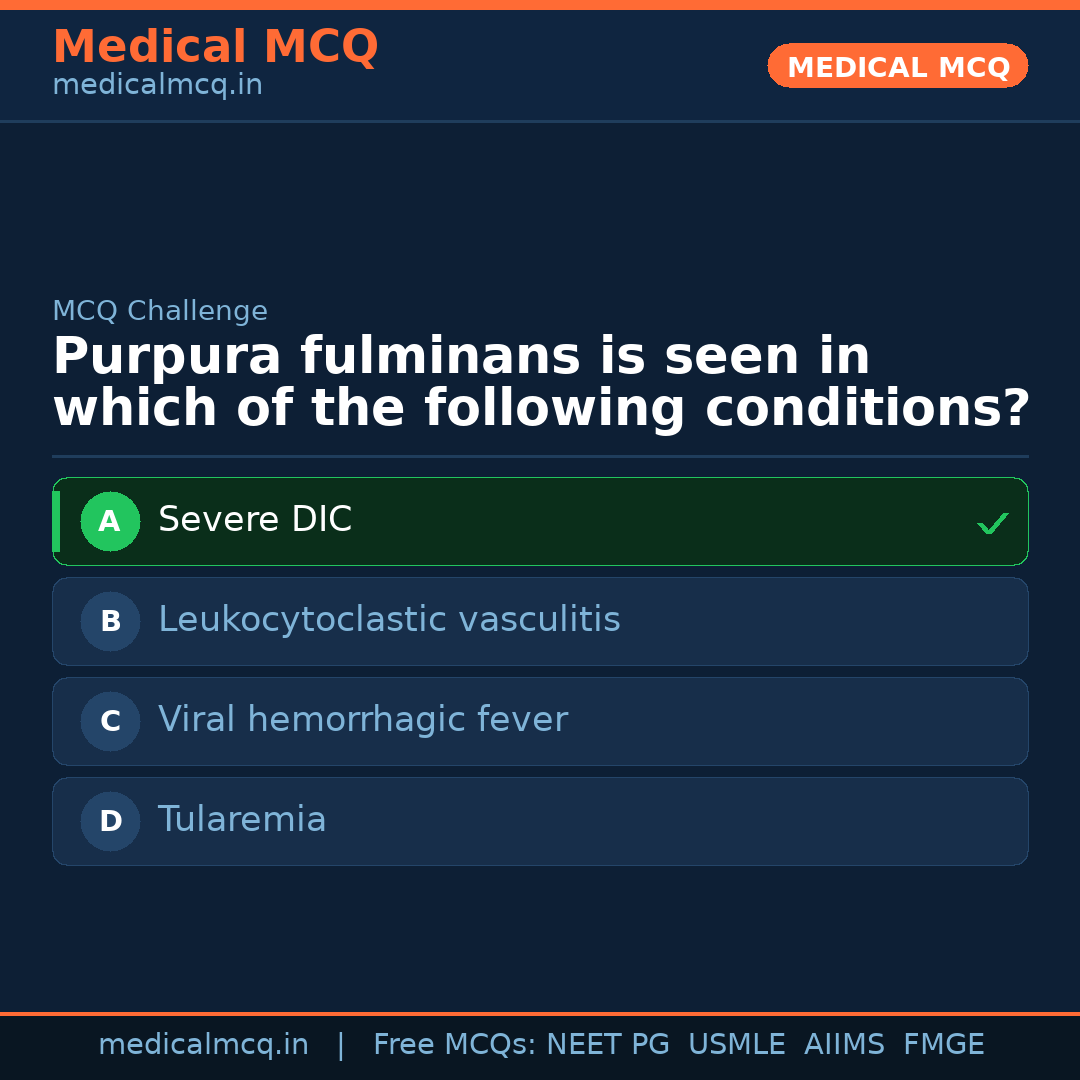 Medical MCQ
medicalmcq.in

MEDICAL MCQ

MCQ Challenge

Purpura fulminans is seen in which of the following conditions?

A Severe DIC ✓

B Leukocytoclastic vasculitis

C Viral hemorrhagic fever

D Tularemia

medicalmcq.in | Free MCQs: NEET PG USMLE AIIMS FMGE