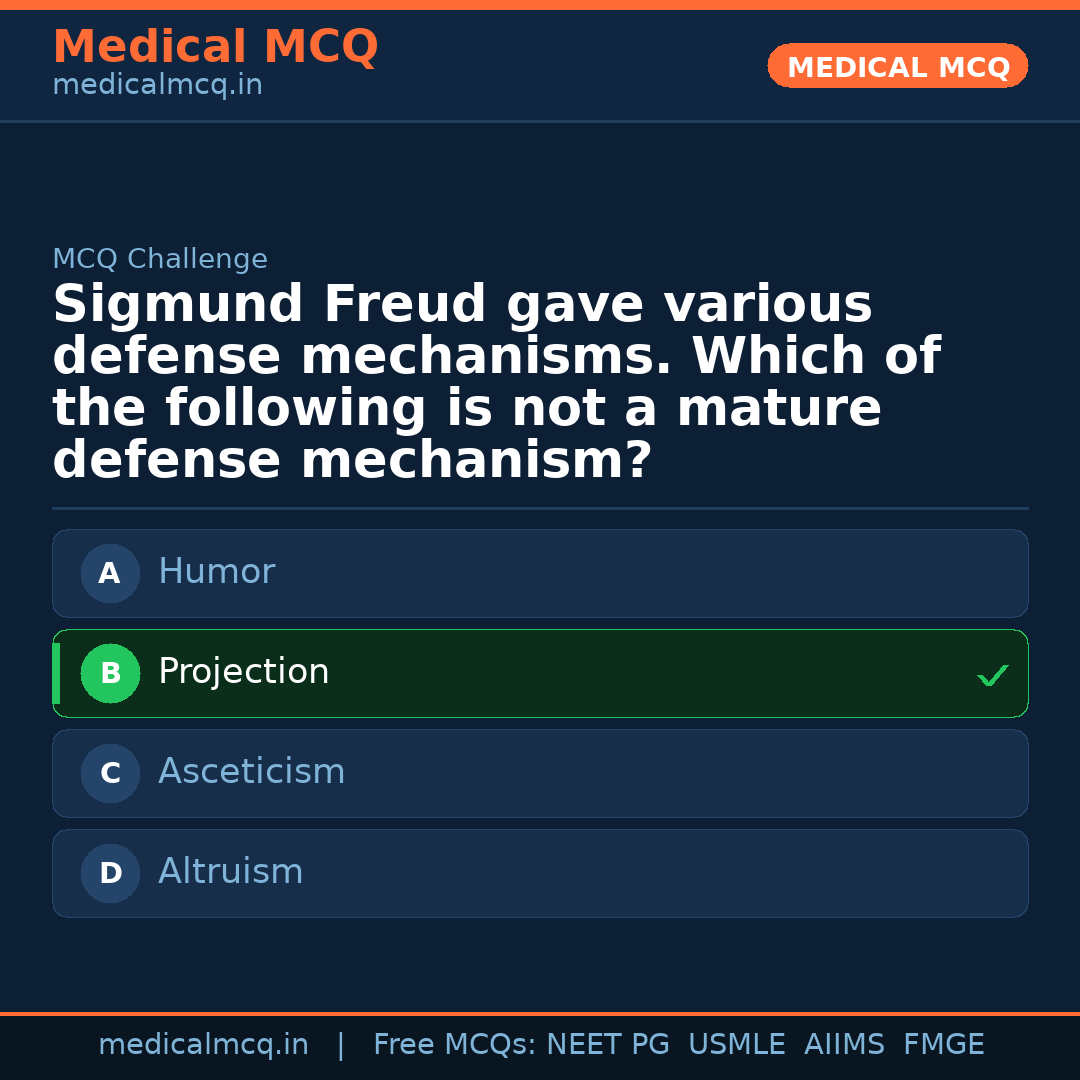 Medical MCQ
medicalmcq.in

MEDICAL MCQ

MCQ Challenge

Sigmund Freud gave various defense mechanisms. Which of the following is not a mature defense mechanism?

A Humor

B Projection ✓

C Asceticism

D Altruism

medicalmcq.in | Free MCQs: NEET PG USMLE AIIMS FMGE