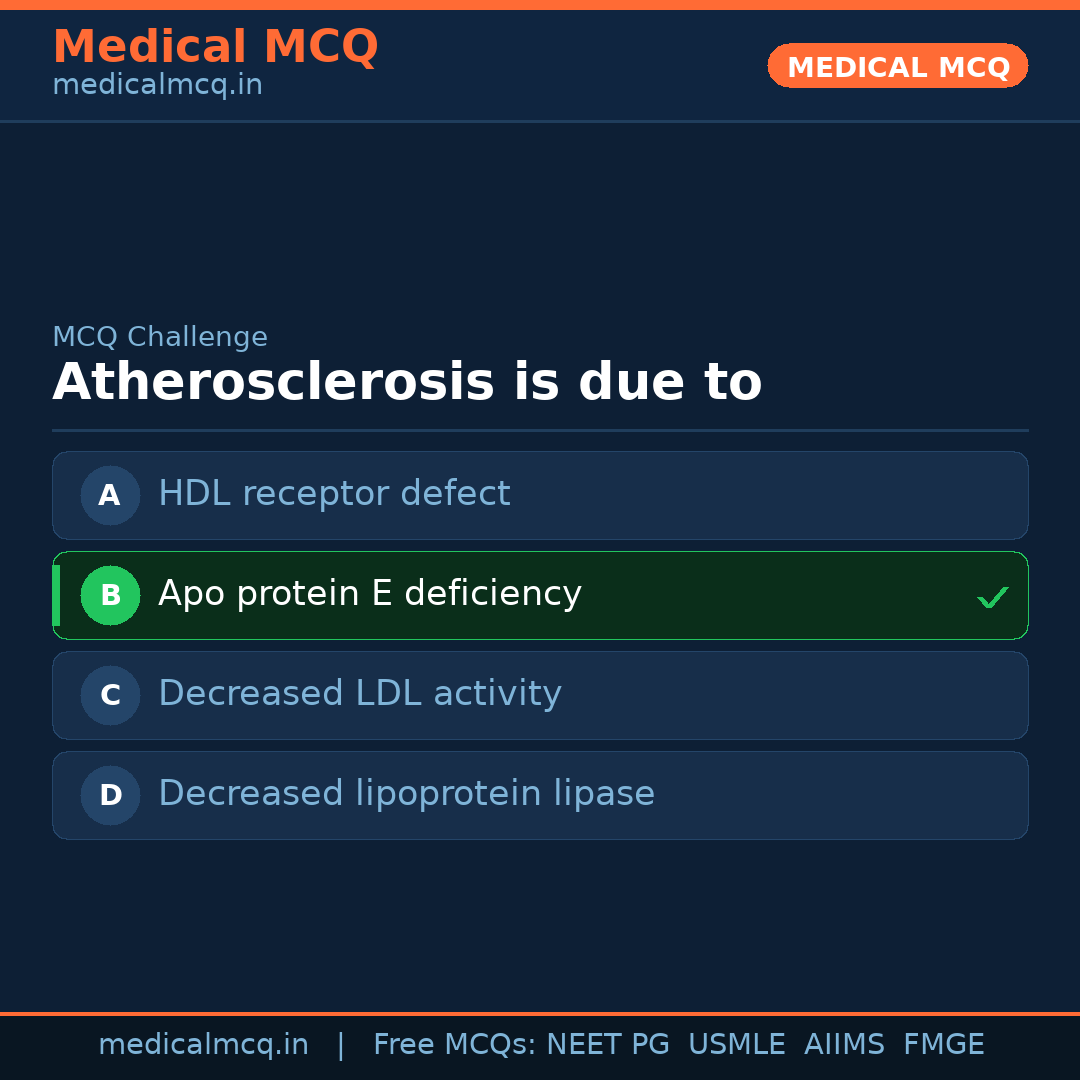 Medical MCQ
medicalmcq.in

MEDICAL MCQ

MCQ Challenge
Atherosclerosis is due to

A HDL receptor defect

B Apo protein E deficiency ✓

C Decreased LDL activity

D Decreased lipoprotein lipase

medicalmcq.in | Free MCQs: NEET PG USMLE AIIMS FMGE