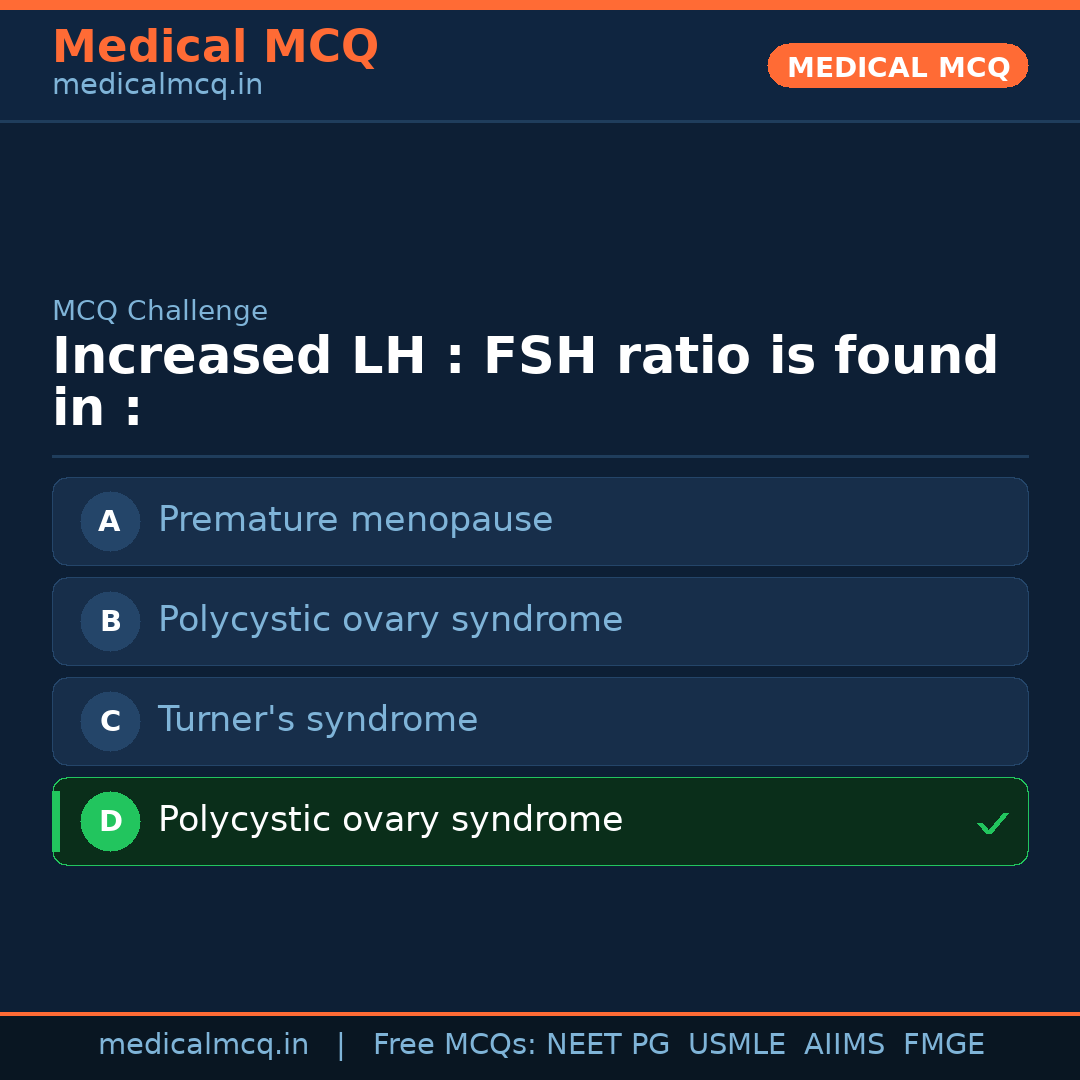 Medical MCQ
medicalmcq.in

MEDICAL MCQ

MCQ Challenge

Increased LH : FSH ratio is found in :

A Premature menopause

B Polycystic ovary syndrome

C Turner's syndrome

D Polycystic ovary syndrome ✓

medicalmcq.in | Free MCQs: NEET PG USMLE AIIMS FMGE