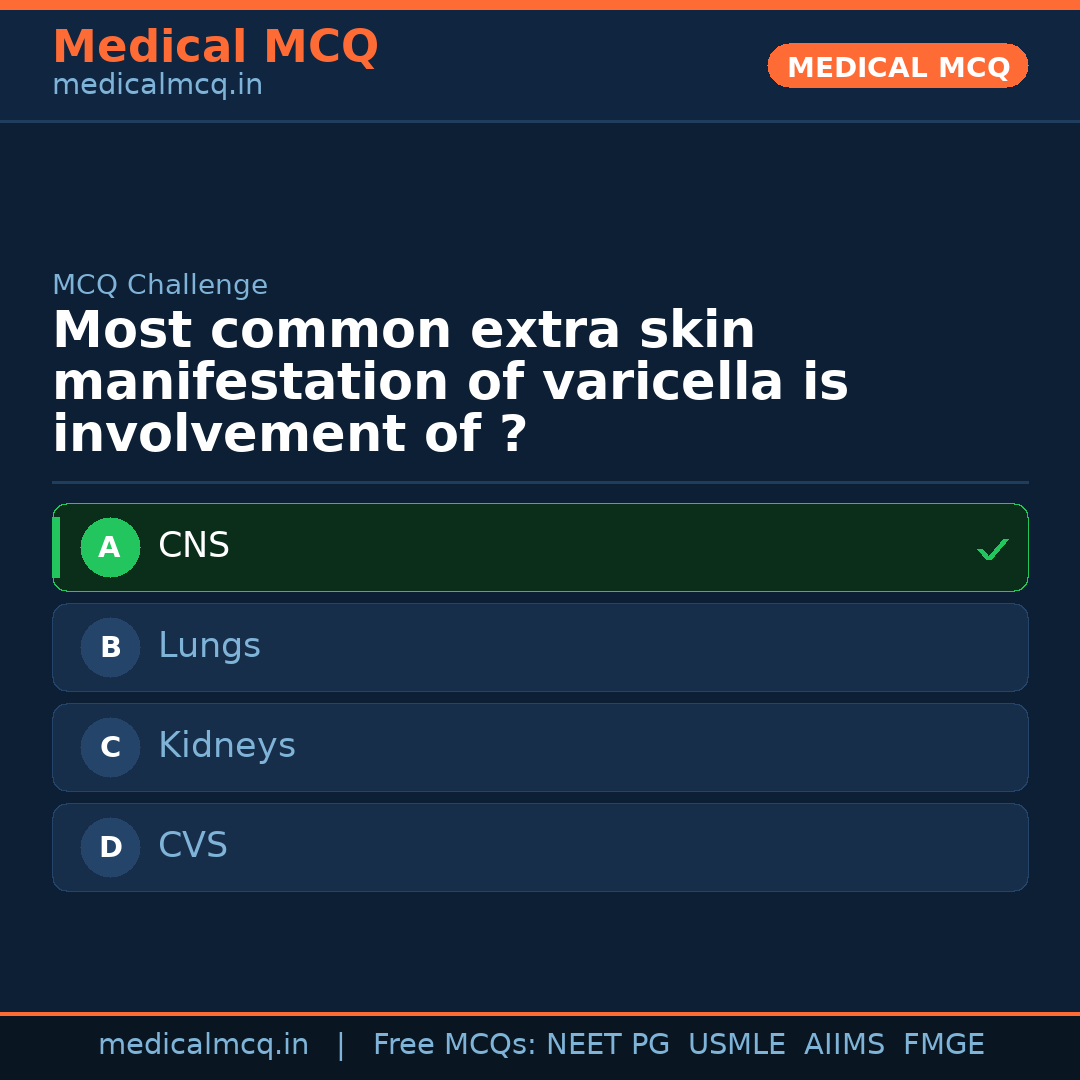 Medical MCQ
medicalmcq.in

MEDICAL MCQ

MCQ Challenge

Most common extra skin manifestation of varicella is involvement of ?

A CNS ✓

B Lungs

C Kidneys

D CVS

medicalmcq.in | Free MCQs: NEET PG USMLE AIIMS FMGE