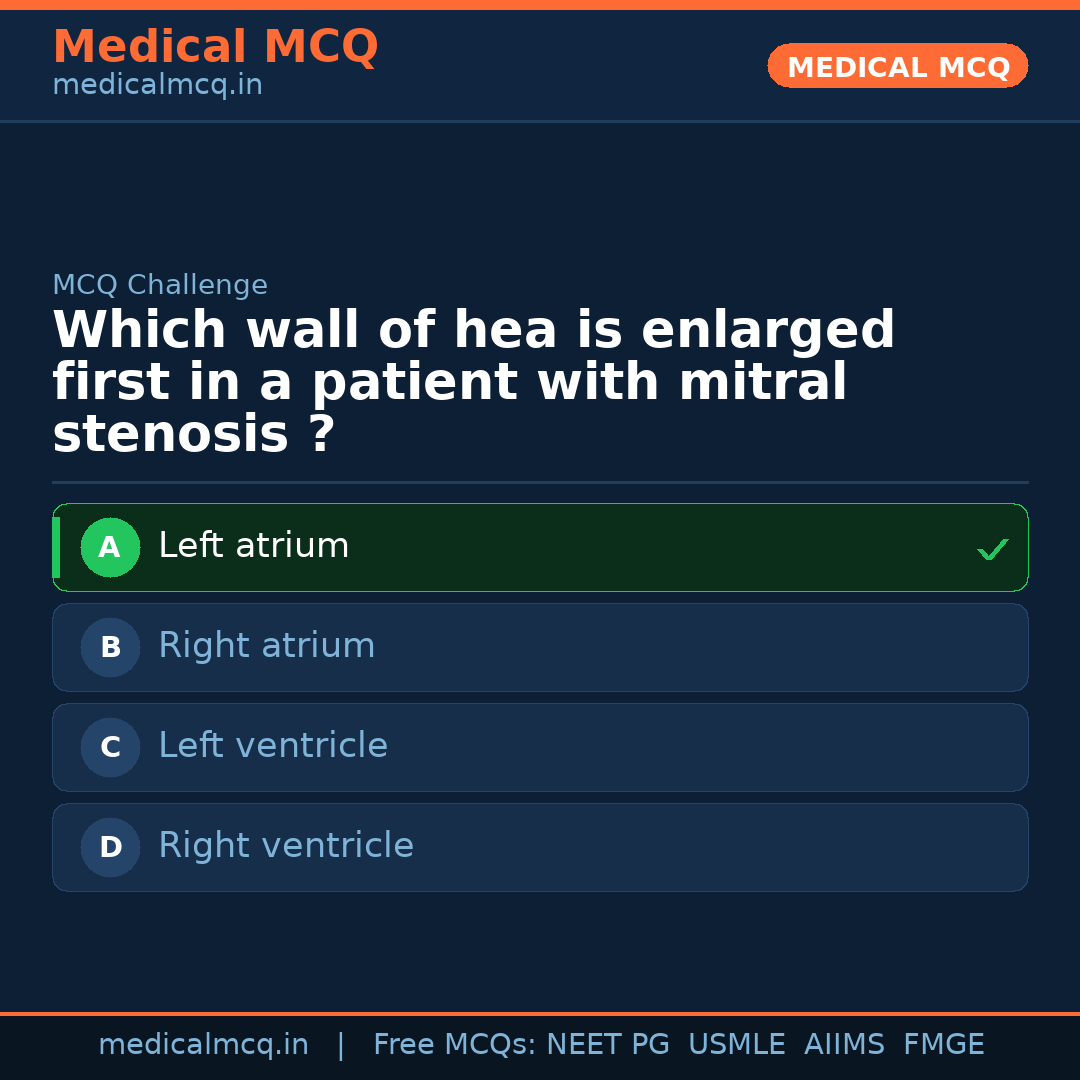 Medical MCQ
medicalmcq.in

MEDICAL MCQ

MCQ Challenge

Which wall of hea is enlarged first in a patient with mitral stenosis ?

A Left atrium ✓

B Right atrium

C Left ventricle

D Right ventricle

medicalmcq.in | Free MCQs: NEET PG USMLE AIIMS FMGE