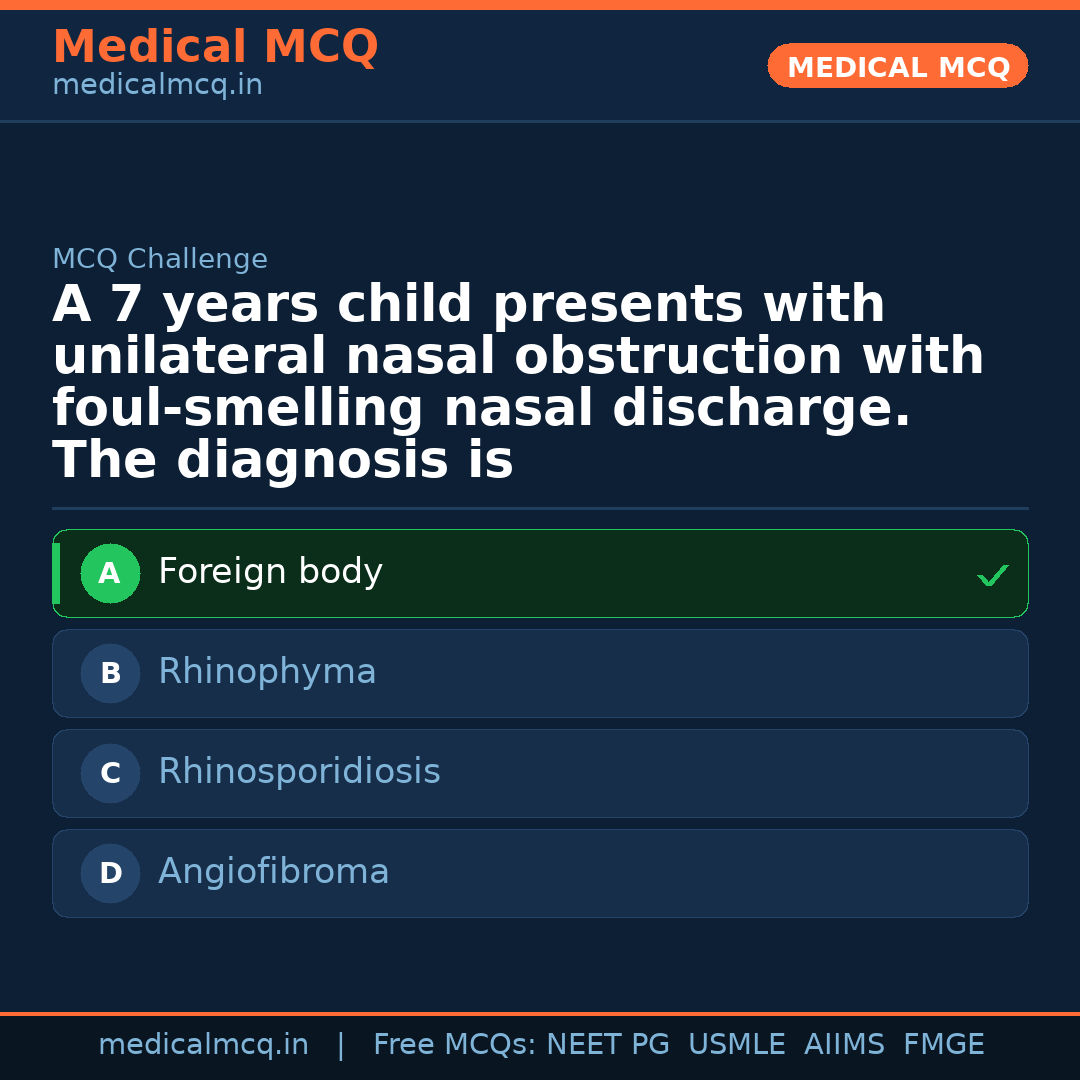 Medical MCQ
medicalmcq.in

MEDICAL MCQ

MCQ Challenge

A 7 years child presents with unilateral nasal obstruction with foul-smelling nasal discharge. The diagnosis is

A Foreign body ✓

B Rhinophyma

C Rhinosporidiosis

D Angiofibroma

medicalmcq.in | Free MCQs: NEET PG USMLE AIIMS FMGE