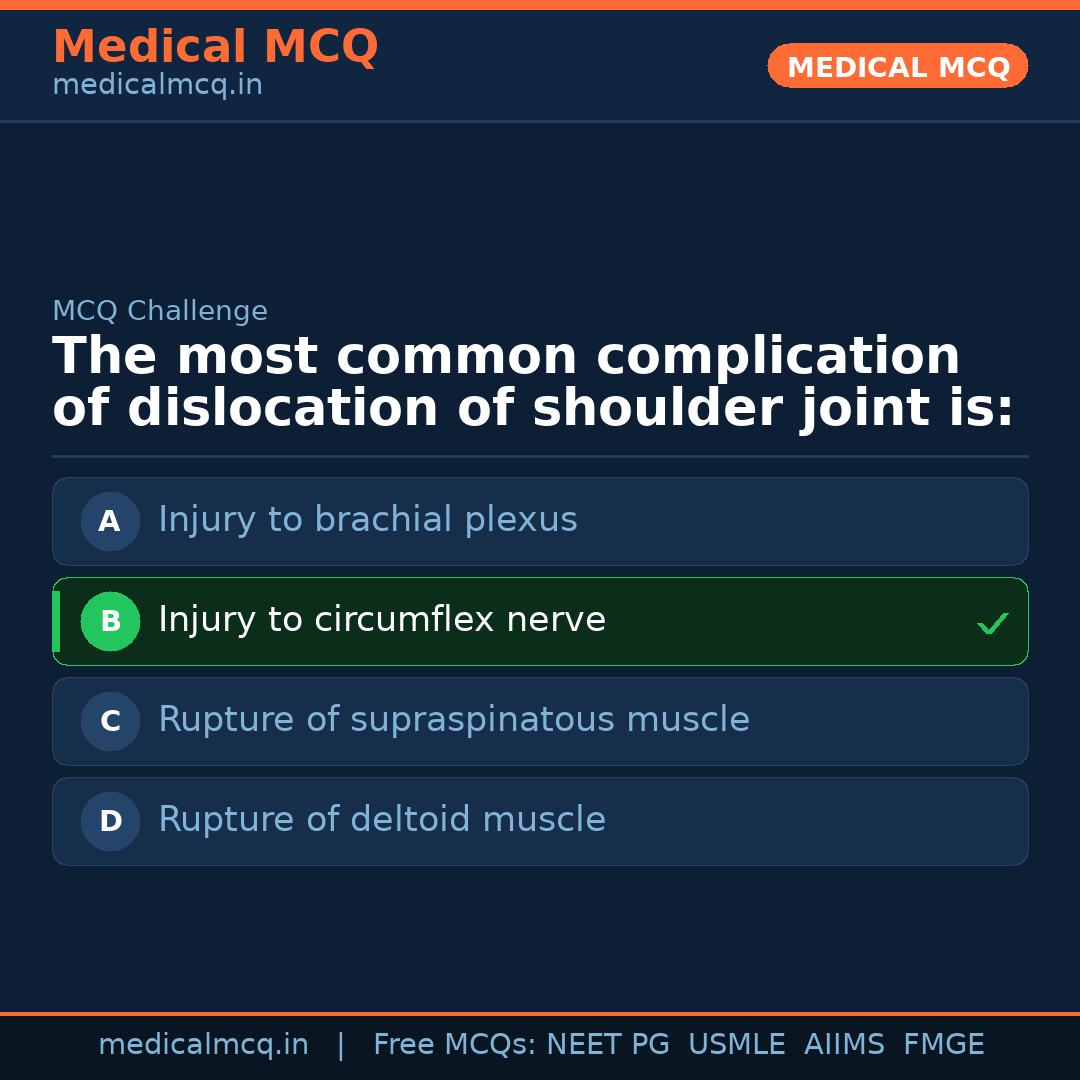 Medical MCQ
medicalmcq.in

MEDICAL MCQ

MCQ Challenge

The most common complication of dislocation of shoulder joint is:

A Injury to brachial plexus

B Injury to circumflex nerve ✓

C Rupture of supraspinatous muscle

D Rupture of deltoid muscle

medicalmcq.in | Free MCQs: NEET PG USMLE AIIMS FMGE