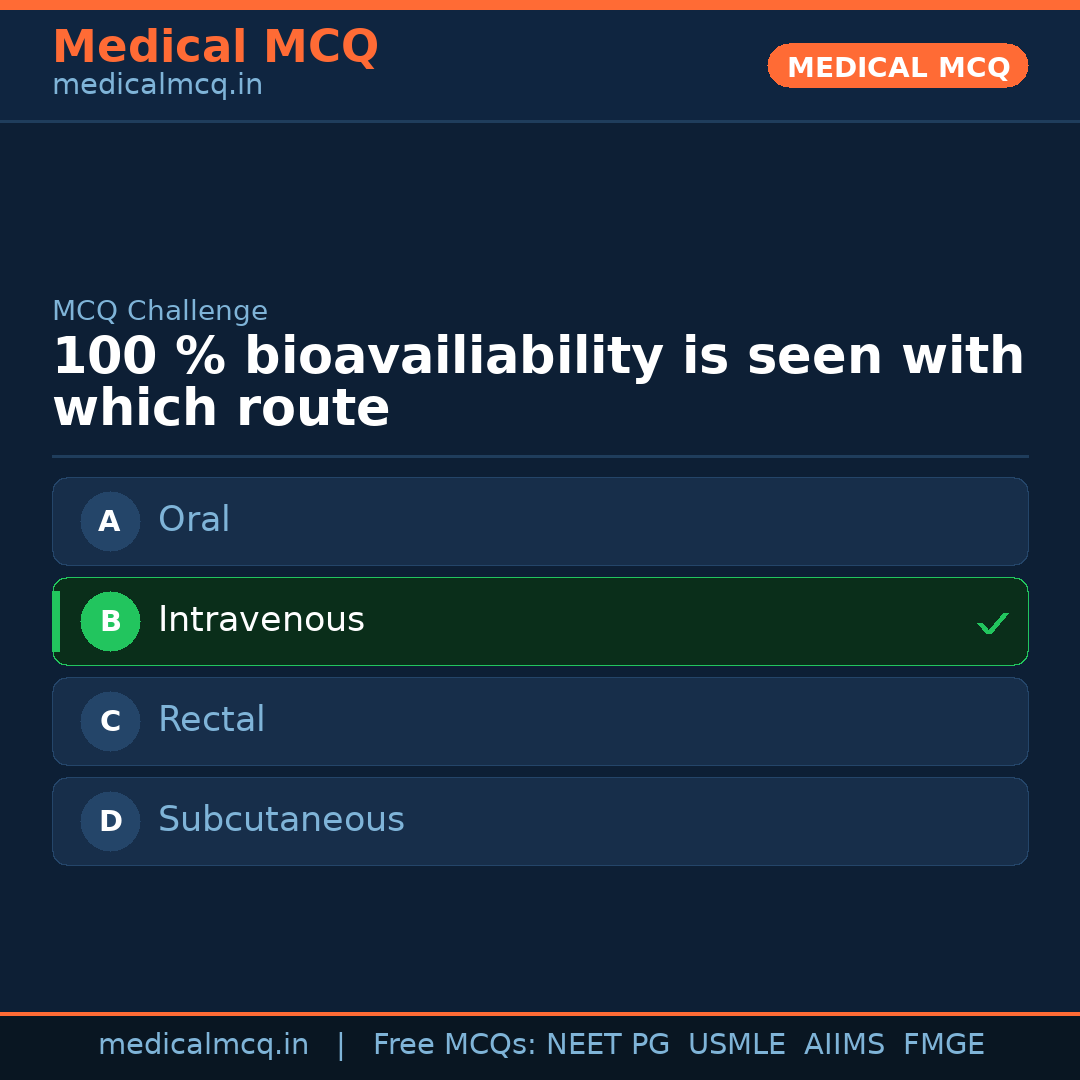 Medical MCQ
medicalmcq.in

MEDICAL MCQ

MCQ Challenge
100 % bioavailiability is seen with which route

A Oral

B Intravenous ✓

C Rectal

D Subcutaneous

medicalmcq.in | Free MCQs: NEET PG USMLE AIIMS FMGE