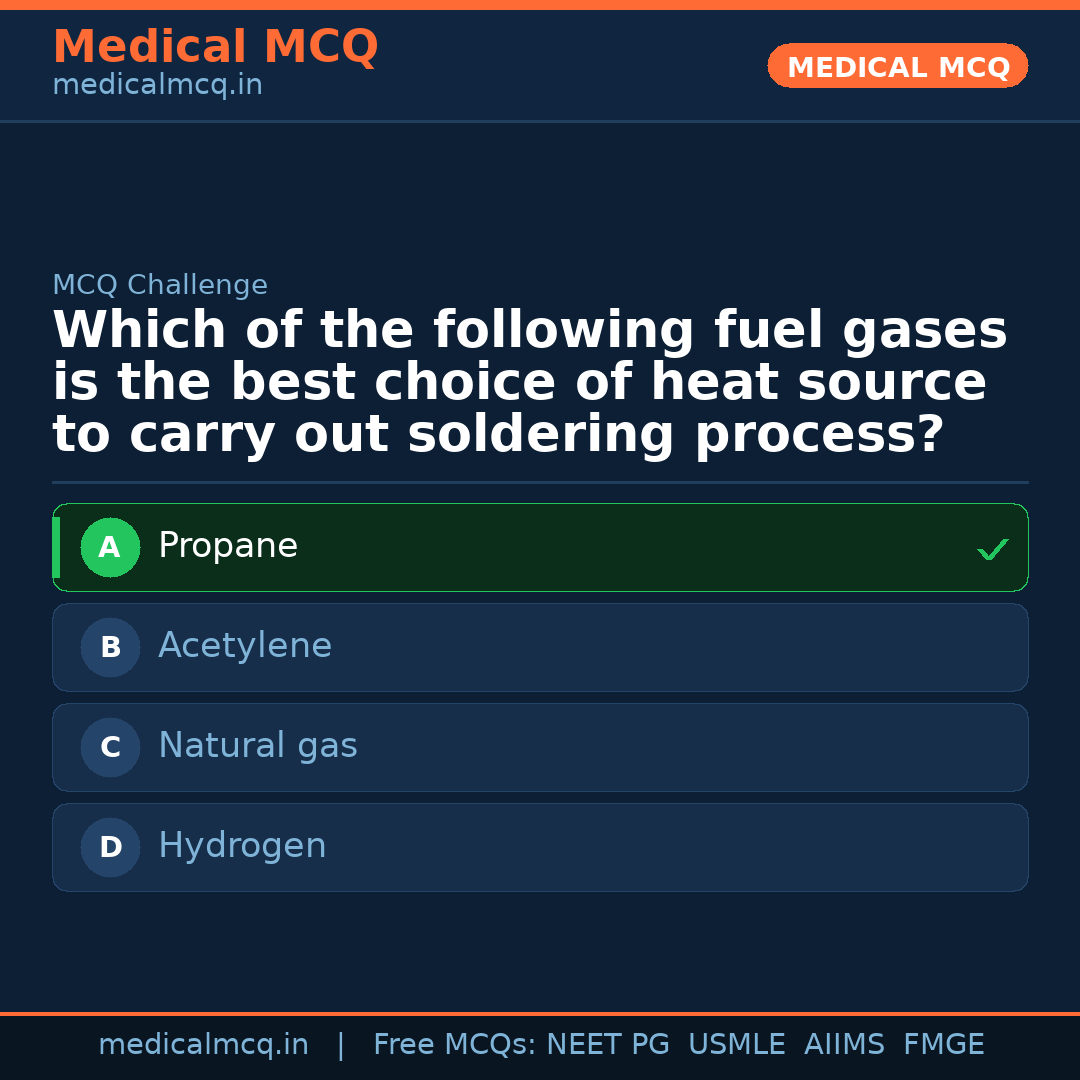 Medical MCQ
medicalmcq.in

MEDICAL MCQ

MCQ Challenge

Which of the following fuel gases is the best choice of heat source to carry out soldering process?

A Propane ✓

B Acetylene

C Natural gas

D Hydrogen

medicalmcq.in | Free MCQs: NEET PG USMLE AIIMS FMGE