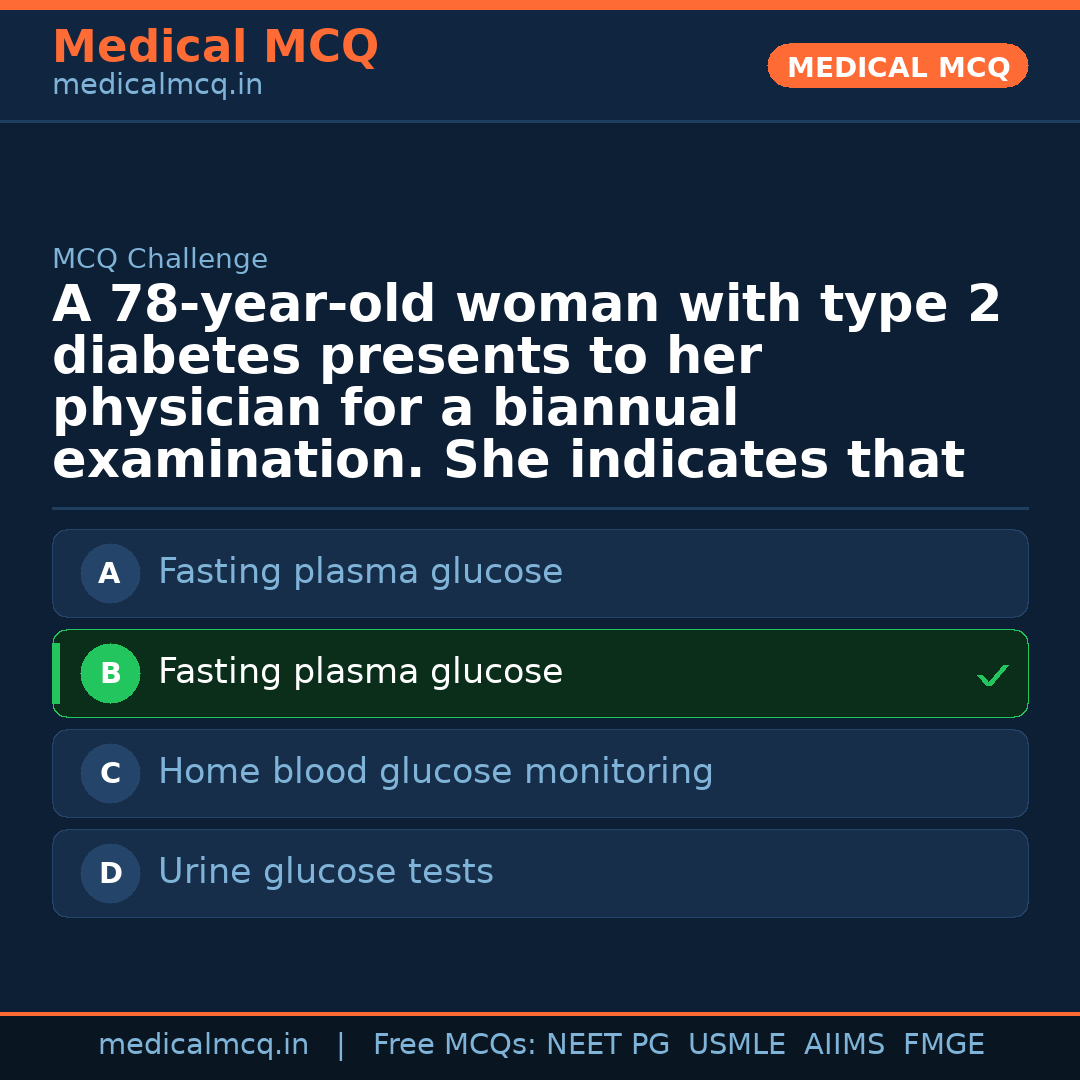 Medical MCQ
medicalmcq.in

MEDICAL MCQ

MCQ Challenge

A 78-year-old woman with type 2 diabetes presents to her physician for a biannual examination. She indicates that

A Fasting plasma glucose

B Fasting plasma glucose ✓

C Home blood glucose monitoring

D Urine glucose tests

medicalmcq.in | Free MCQs: NEET PG USMLE AIIMS FMGE