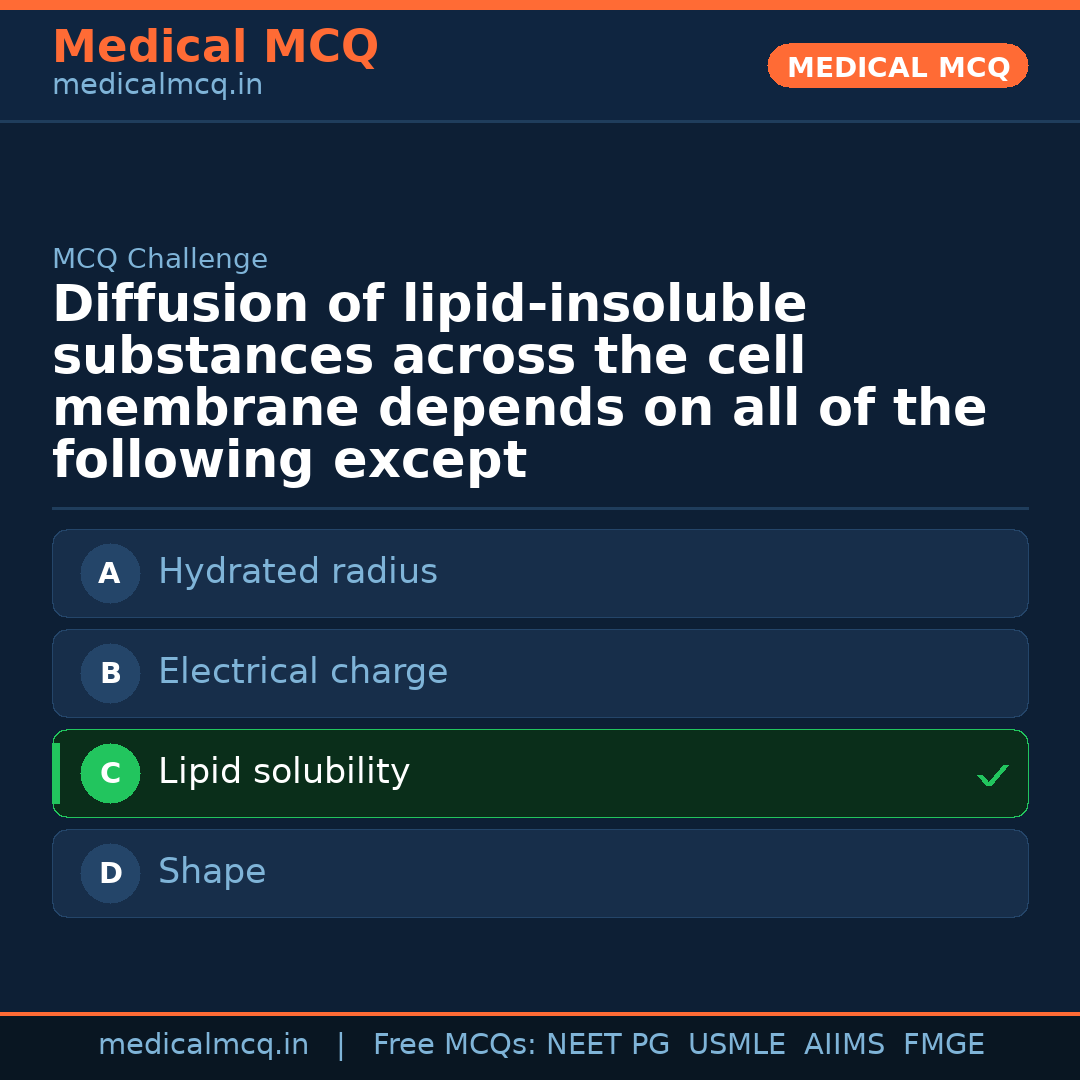 Medical MCQ
medicalmcq.in

MEDICAL MCQ

MCQ Challenge

Diffusion of lipid-insoluble substances across the cell membrane depends on all of the following except

A Hydrated radius

B Electrical charge

C Lipid solubility ✓

D Shape

medicalmcq.in | Free MCQs: NEET PG USMLE AIIMS FMGE