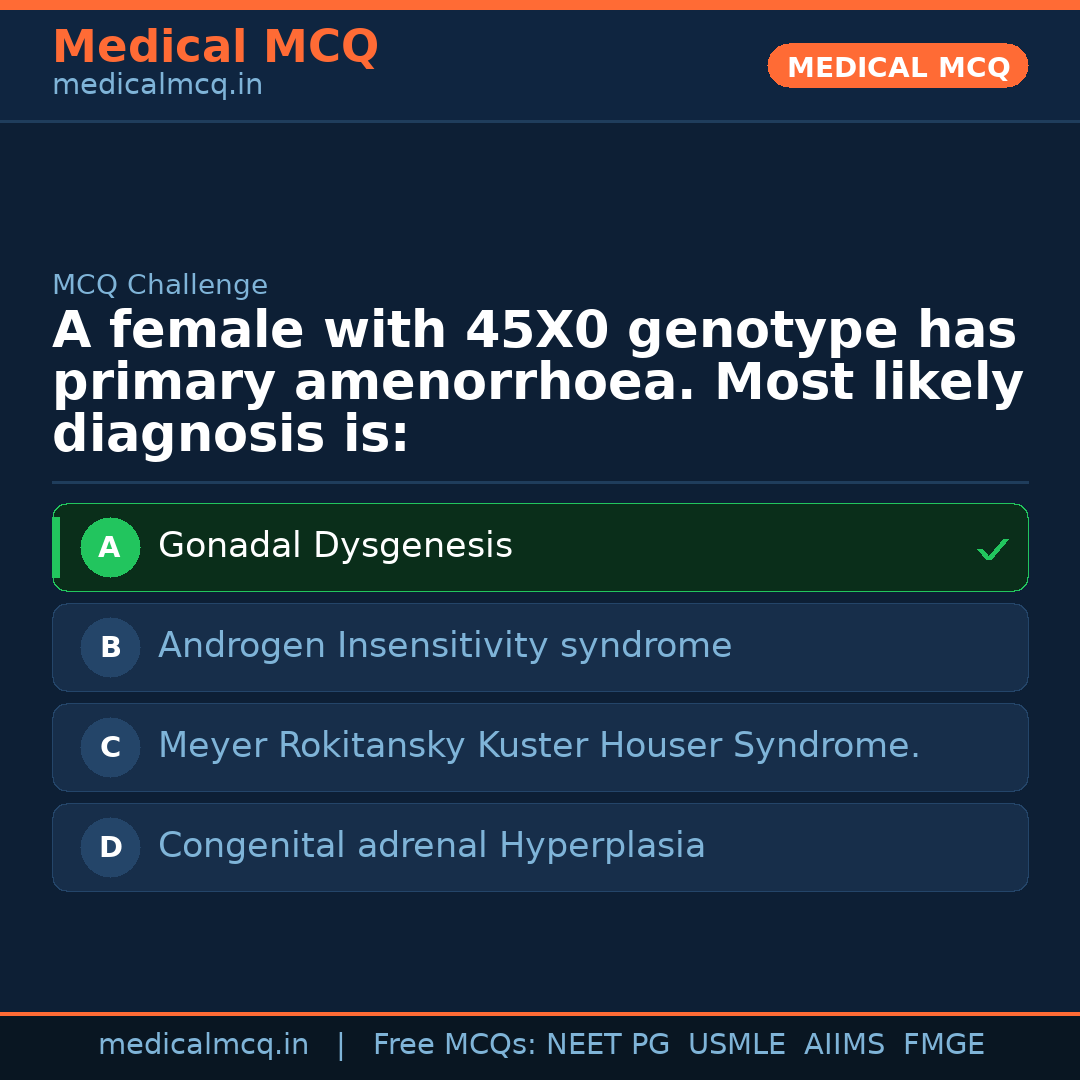 Medical MCQ
medicalmcq.in

MEDICAL MCQ

MCQ Challenge

A female with 45X0 genotype has primary amenorrhoea. Most likely diagnosis is:

A Gonadal Dysgenesis ✓

B Androgen Insensitivity syndrome

C Meyer Rokitansky Kuster Houser Syndrome.

D Congenital adrenal Hyperplasia

medicalmcq.in | Free MCQs: NEET PG USMLE AIIMS FMGE