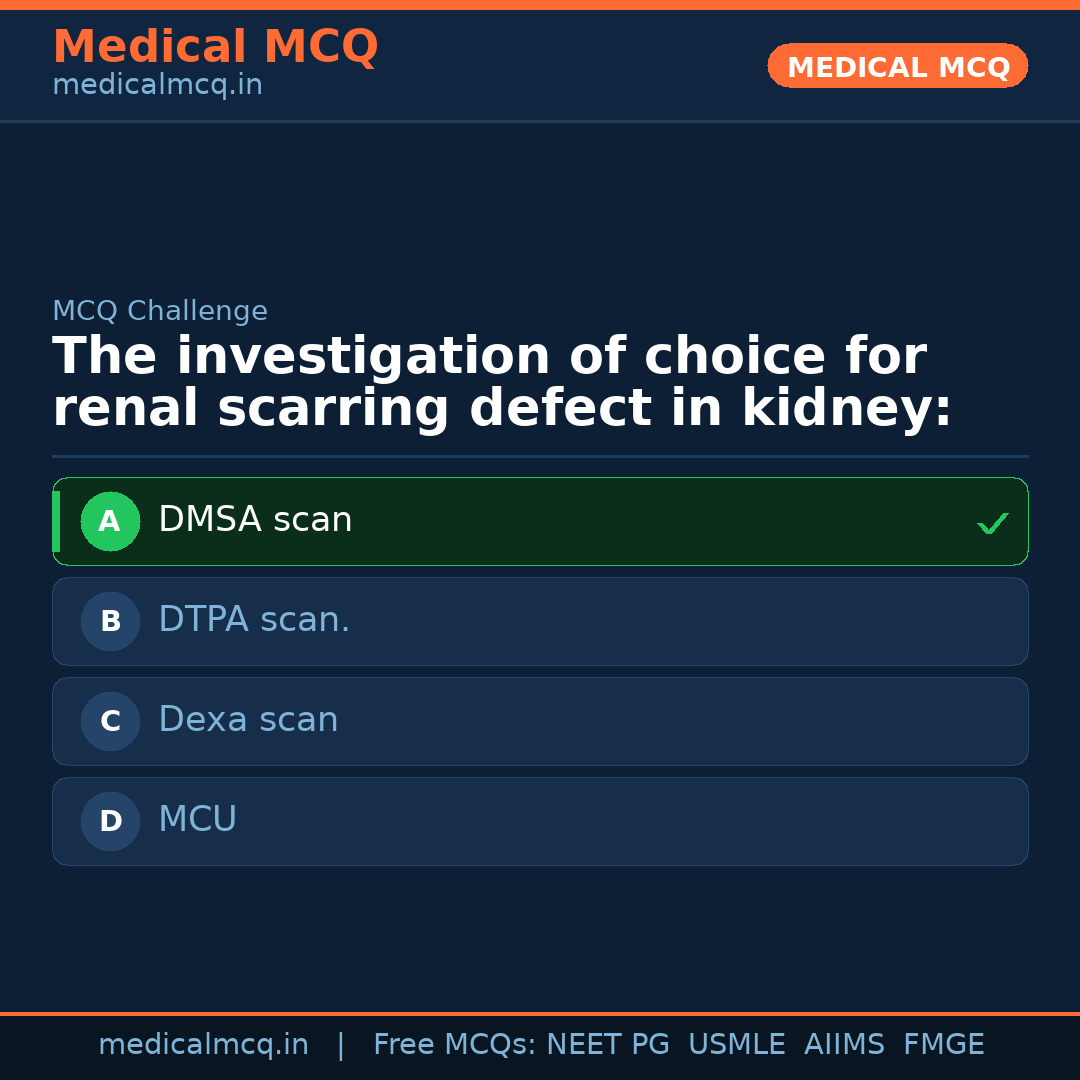 Medical MCQ
medicalmcq.in

MEDICAL MCQ

MCQ Challenge

The investigation of choice for renal scarring defect in kidney:

A DMSA scan ✓

B DTPA scan.

C Dexa scan

D MCU

medicalmcq.in | Free MCQs: NEET PG USMLE AIIMS FMGE