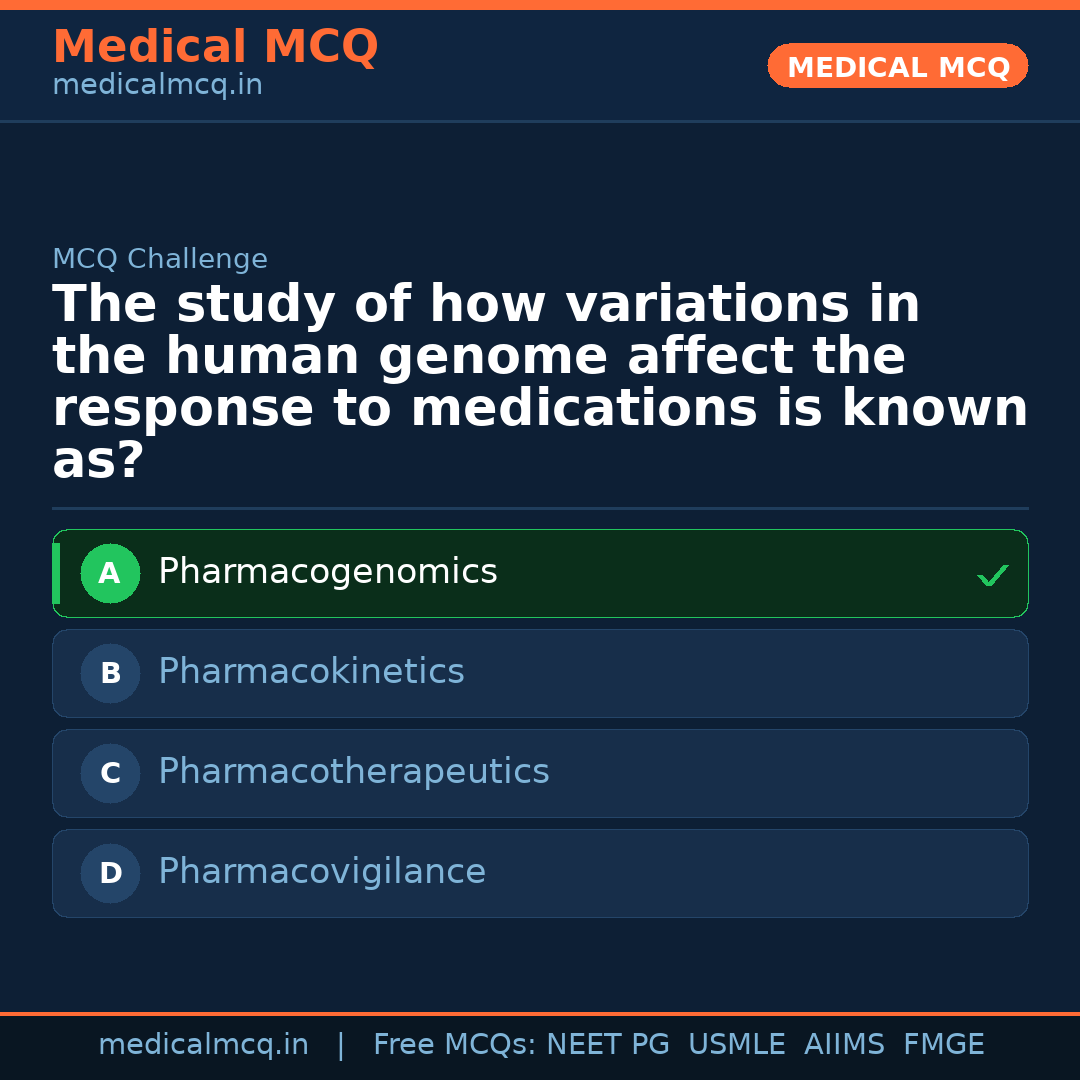 Medical MCQ
medicalmcq.in

MEDICAL MCQ

MCQ Challenge

The study of how variations in the human genome affect the response to medications is known as?

A Pharmacogenomics ✓

B Pharmacokinetics

C Pharmacotherapeutics

D Pharmacovigilance

medicalmcq.in | Free MCQs: NEET PG USMLE AIIMS FMGE