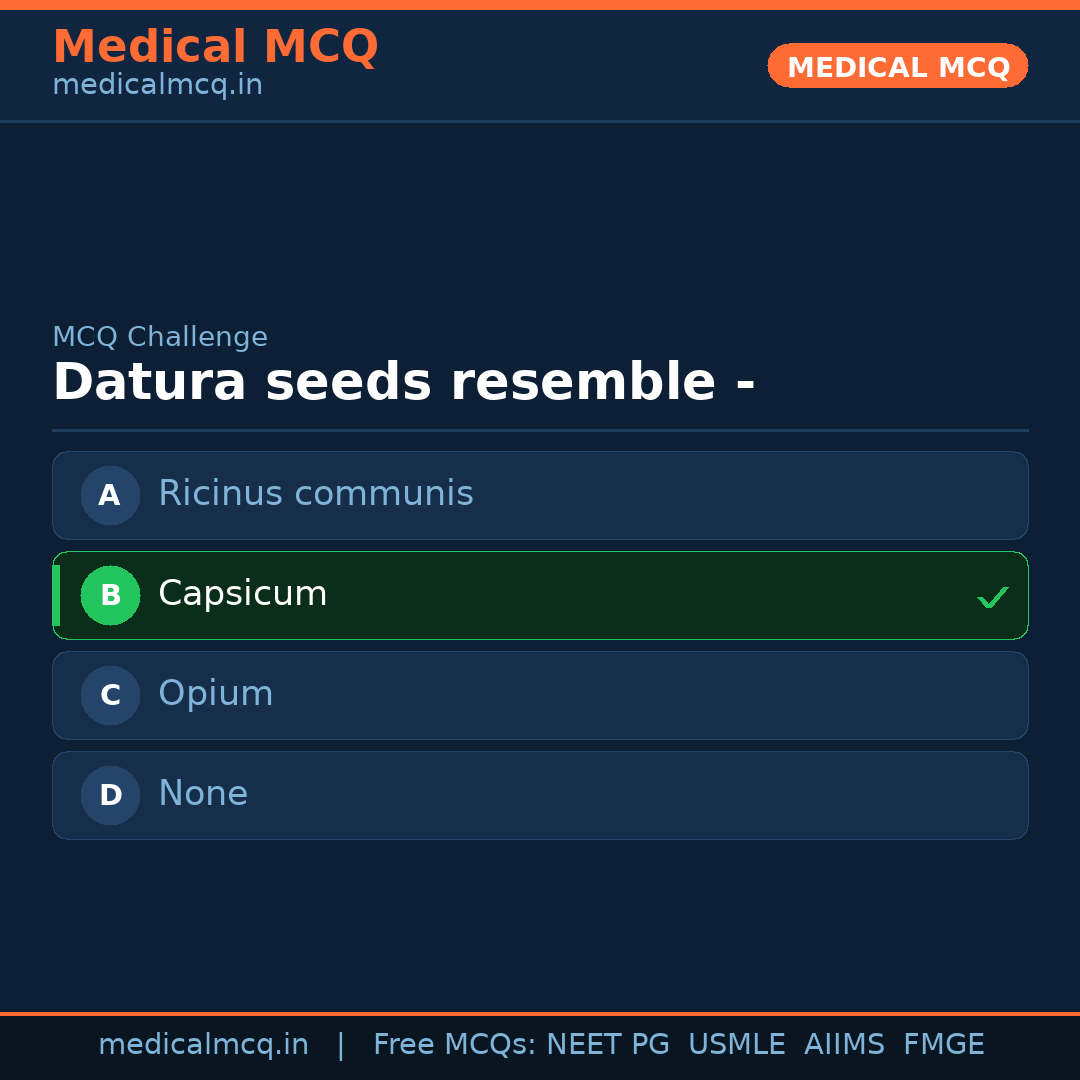 Medical MCQ
medicalmcq.in

MEDICAL MCQ

MCQ Challenge
Datura seeds resemble -

A Ricinus communis

B Capsicum ✓

C Opium

D None

medicalmcq.in | Free MCQs: NEET PG USMLE AIIMS FMGE