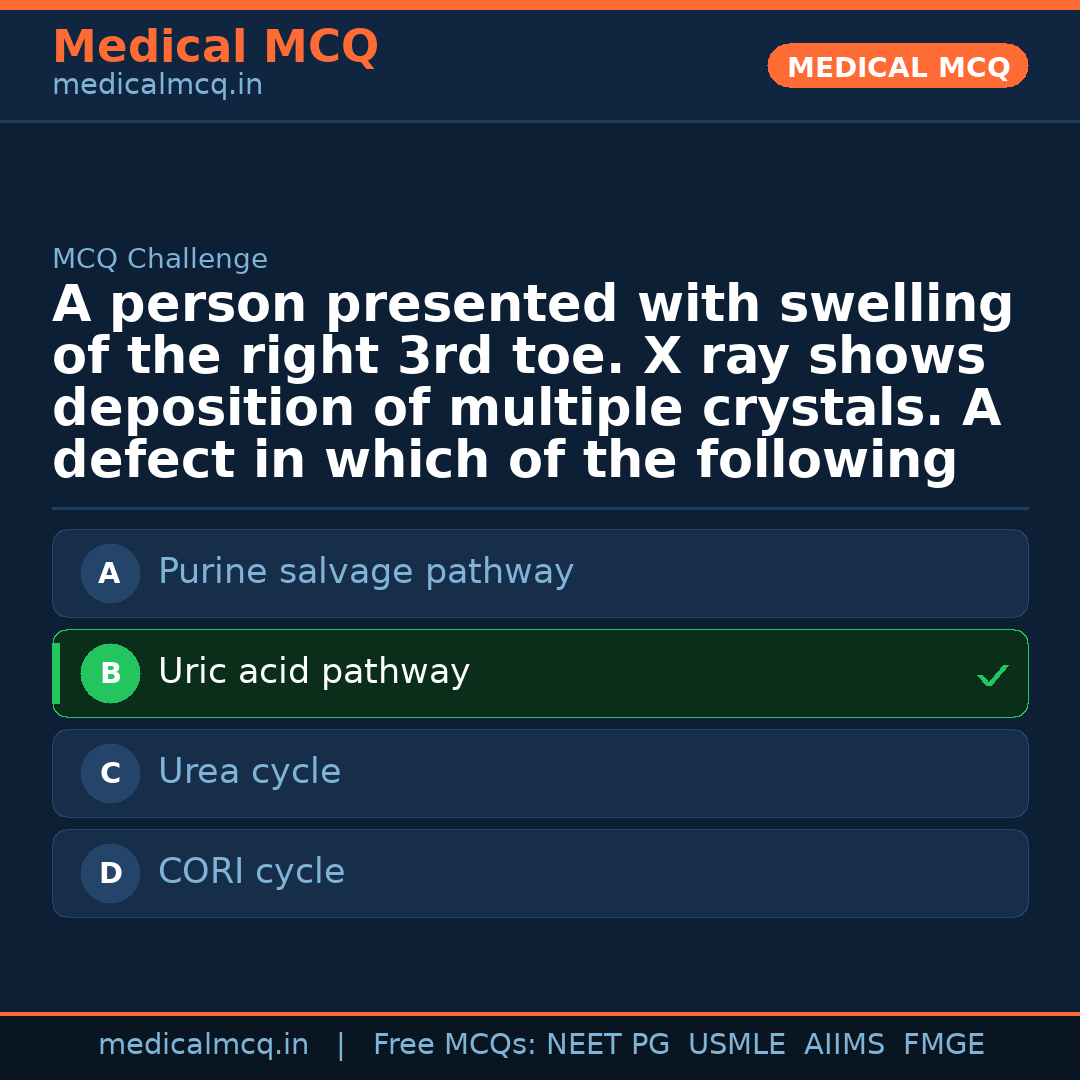 Medical MCQ
medicalmcq.in

MEDICAL MCQ

MCQ Challenge

A person presented with swelling of the right 3rd toe. X ray shows deposition of multiple crystals. A defect in which of the following

A Purine salvage pathway

B Uric acid pathway ✓

C Urea cycle

D CORI cycle

medicalmcq.in | Free MCQs: NEET PG USMLE AIIMS FMGE