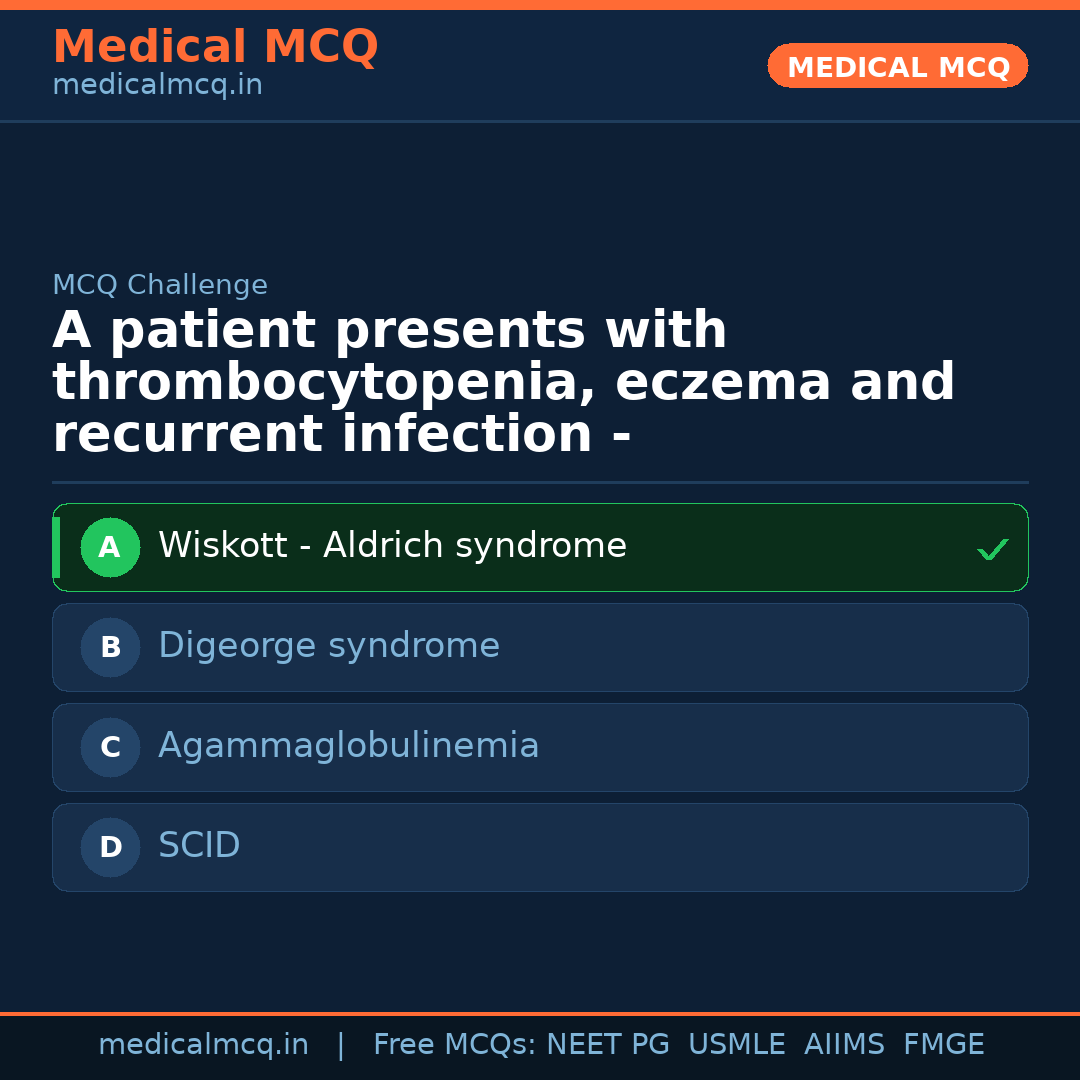 Medical MCQ
medicalmcq.in

MEDICAL MCQ

MCQ Challenge

A patient presents with thrombocytopenia, eczema and recurrent infection -

A Wiskott - Aldrich syndrome ✓

B Digeorge syndrome

C Agammaglobulinemia

D SCID

medicalmcq.in | Free MCQs: NEET PG USMLE AIIMS FMGE