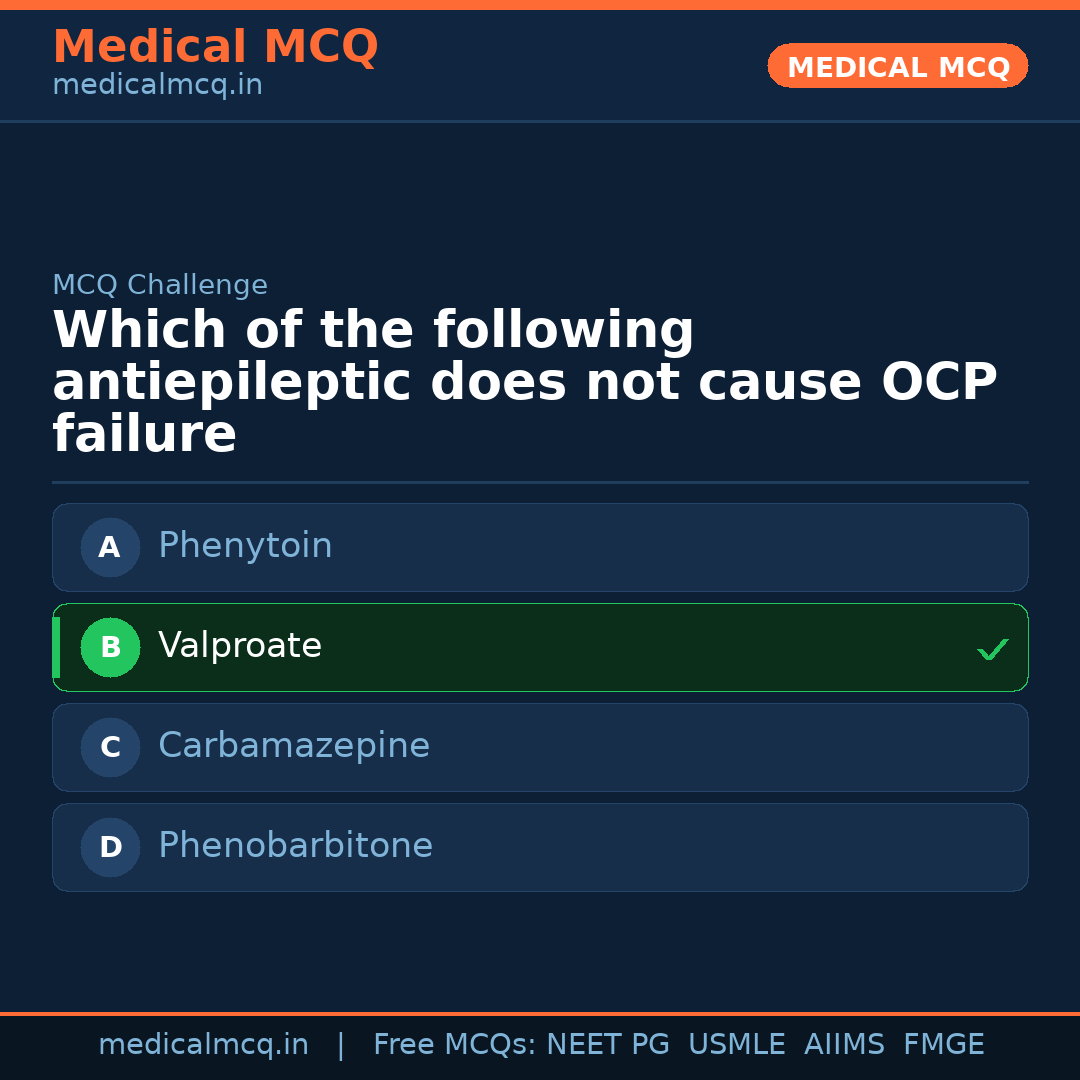 Medical MCQ
medicalmcq.in

MEDICAL MCQ

MCQ Challenge

Which of the following antiepileptic does not cause OCP failure

A Phenytoin

B Valproate ✓

C Carbamazepine

D Phenobarbitone

medicalmcq.in | Free MCQs: NEET PG USMLE AIIMS FMGE