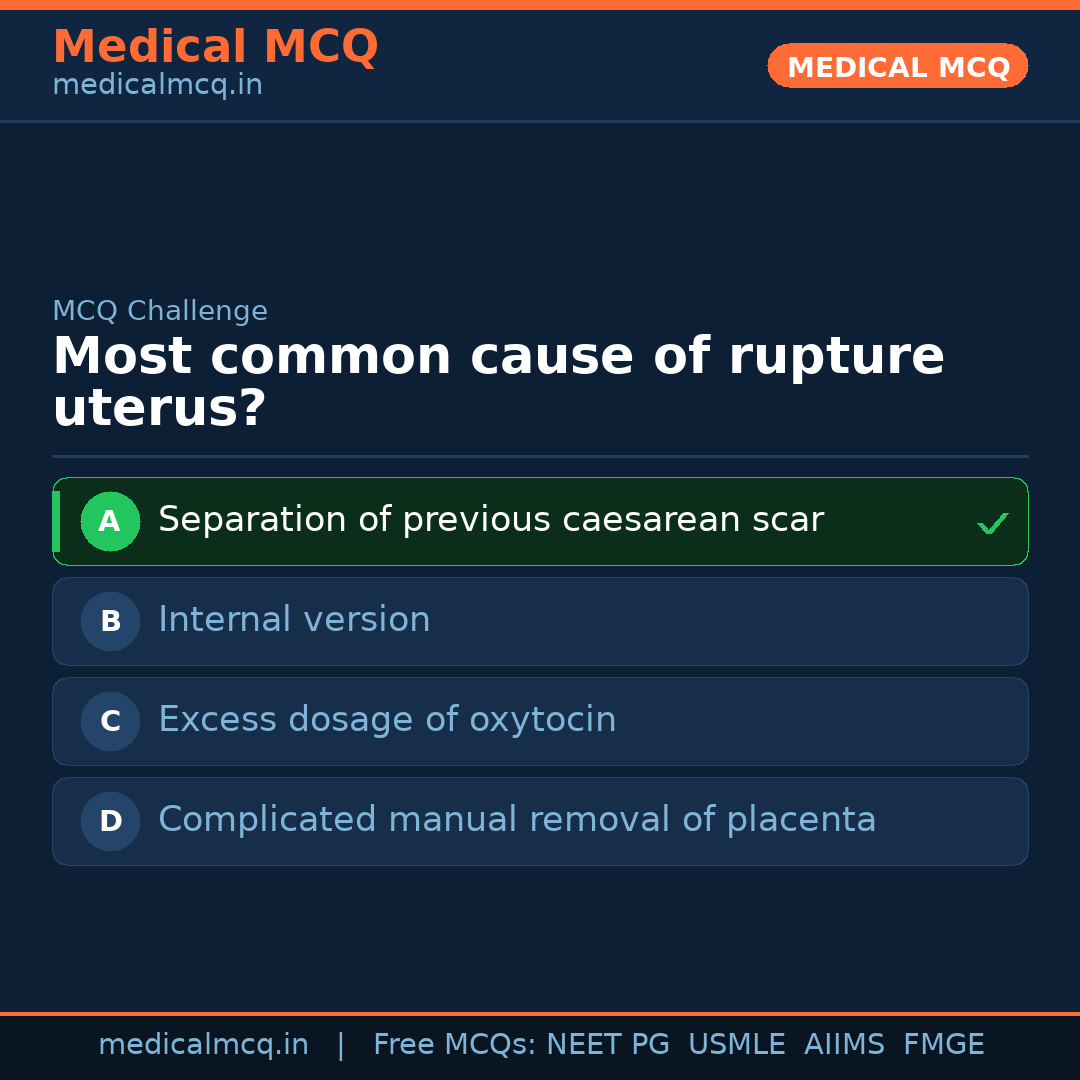 Medical MCQ
medicalmcq.in

MEDICAL MCQ

MCQ Challenge

Most common cause of rupture uterus?

A Separation of previous caesarean scar ✓

B Internal version

C Excess dosage of oxytocin

D Complicated manual removal of placenta

medicalmcq.in | Free MCQs: NEET PG USMLE AIIMS FMGE