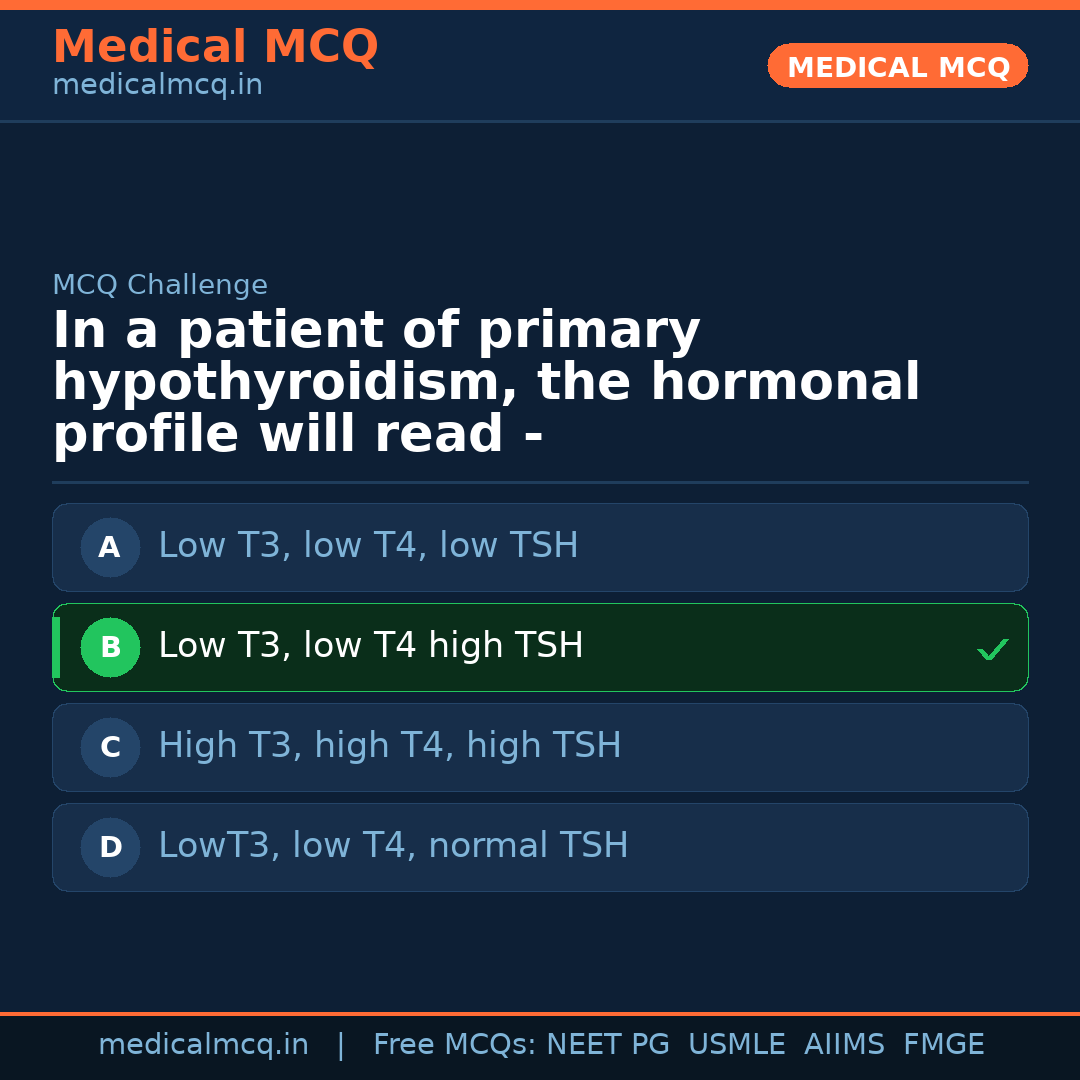 Medical MCQ
medicalmcq.in

MEDICAL MCQ

MCQ Challenge

In a patient of primary hypothyroidism, the hormonal profile will read -

A Low T3, low T4, low TSH

B Low T3, low T4 high TSH ✓

C High T3, high T4, high TSH

D LowT3, low T4, normal TSH

medicalmcq.in | Free MCQs: NEET PG USMLE AIIMS FMGE