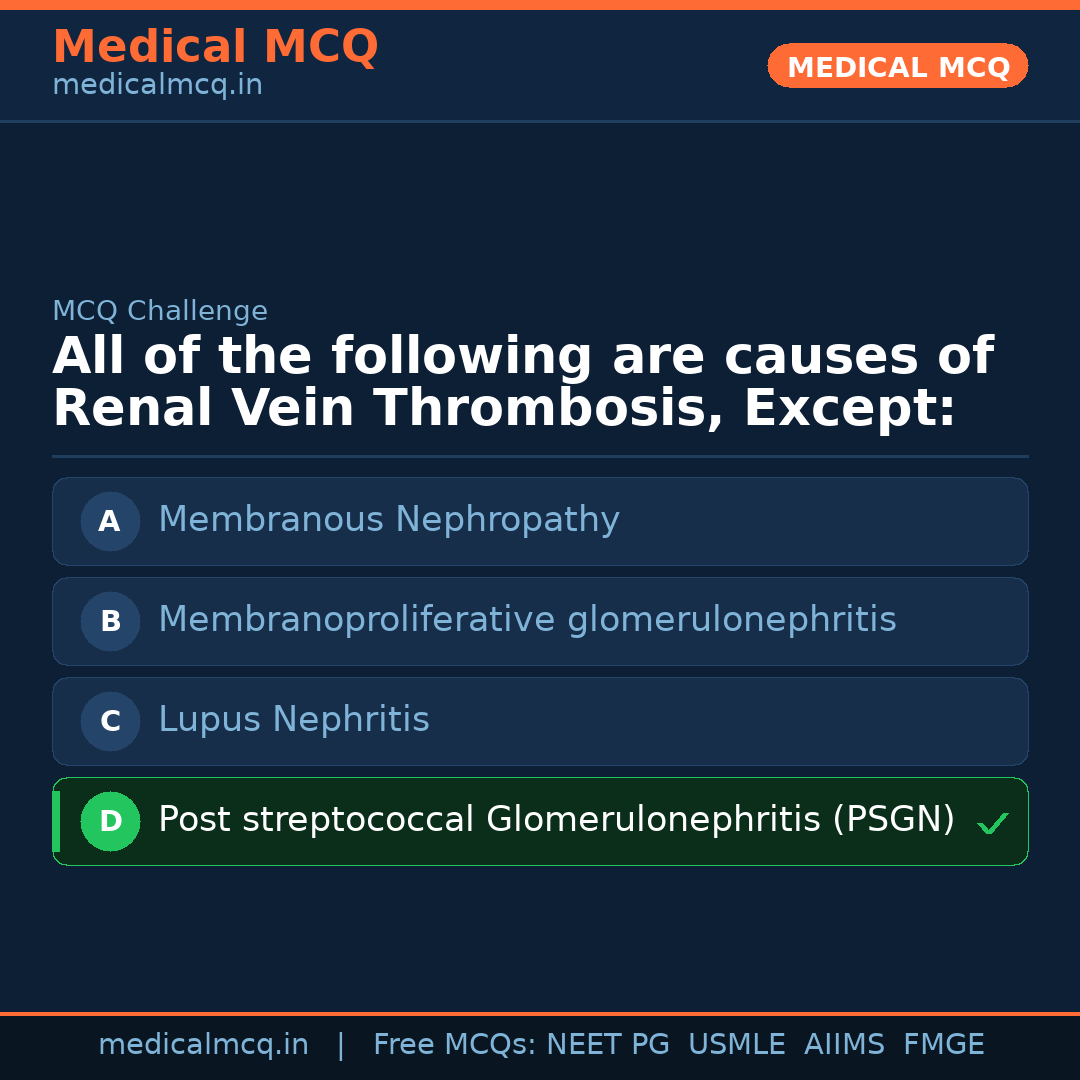 Medical MCQ
medicalmcq.in

MEDICAL MCQ

MCQ Challenge

All of the following are causes of Renal Vein Thrombosis, Except:

A Membranous Nephropathy

B Membranoproliferative glomerulonephritis

C Lupus Nephritis

D Post streptococcal Glomerulonephritis (PSGN) ✓

medicalmcq.in | Free MCQs: NEET PG USMLE AIIMS FMGE