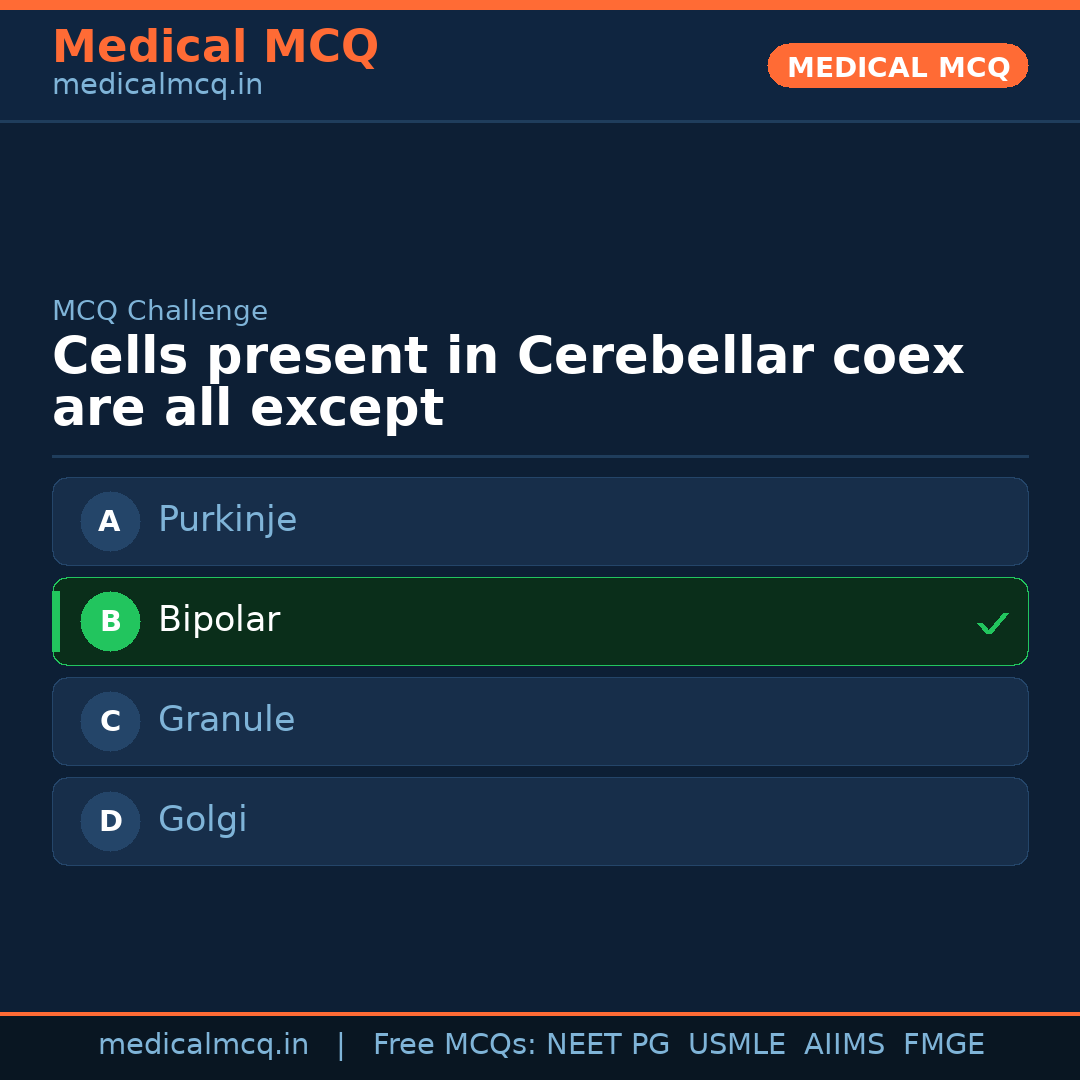 Medical MCQ
medicalmcq.in

MEDICAL MCQ

MCQ Challenge

Cells present in Cerebellar coex are all except

A Purkinje

B Bipolar ✓

C Granule

D Golgi

medicalmcq.in | Free MCQs: NEET PG USMLE AIIMS FMGE