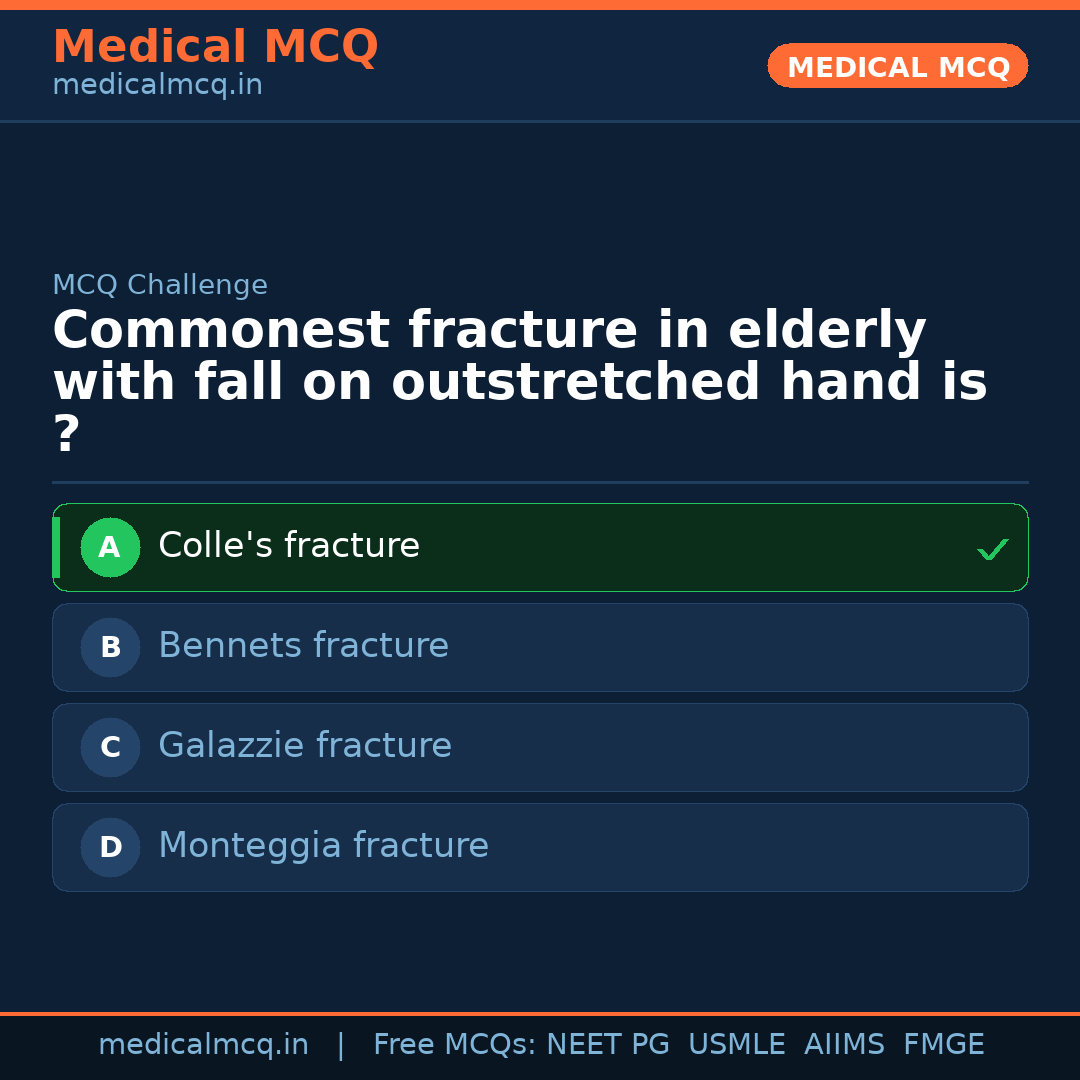 Medical MCQ
medicalmcq.in

MEDICAL MCQ

MCQ Challenge

Commonest fracture in elderly with fall on outstretched hand is ?

A Colle's fracture ✓

B Bennets fracture

C Galazzie fracture

D Monteggia fracture

medicalmcq.in | Free MCQs: NEET PG USMLE AIIMS FMGE