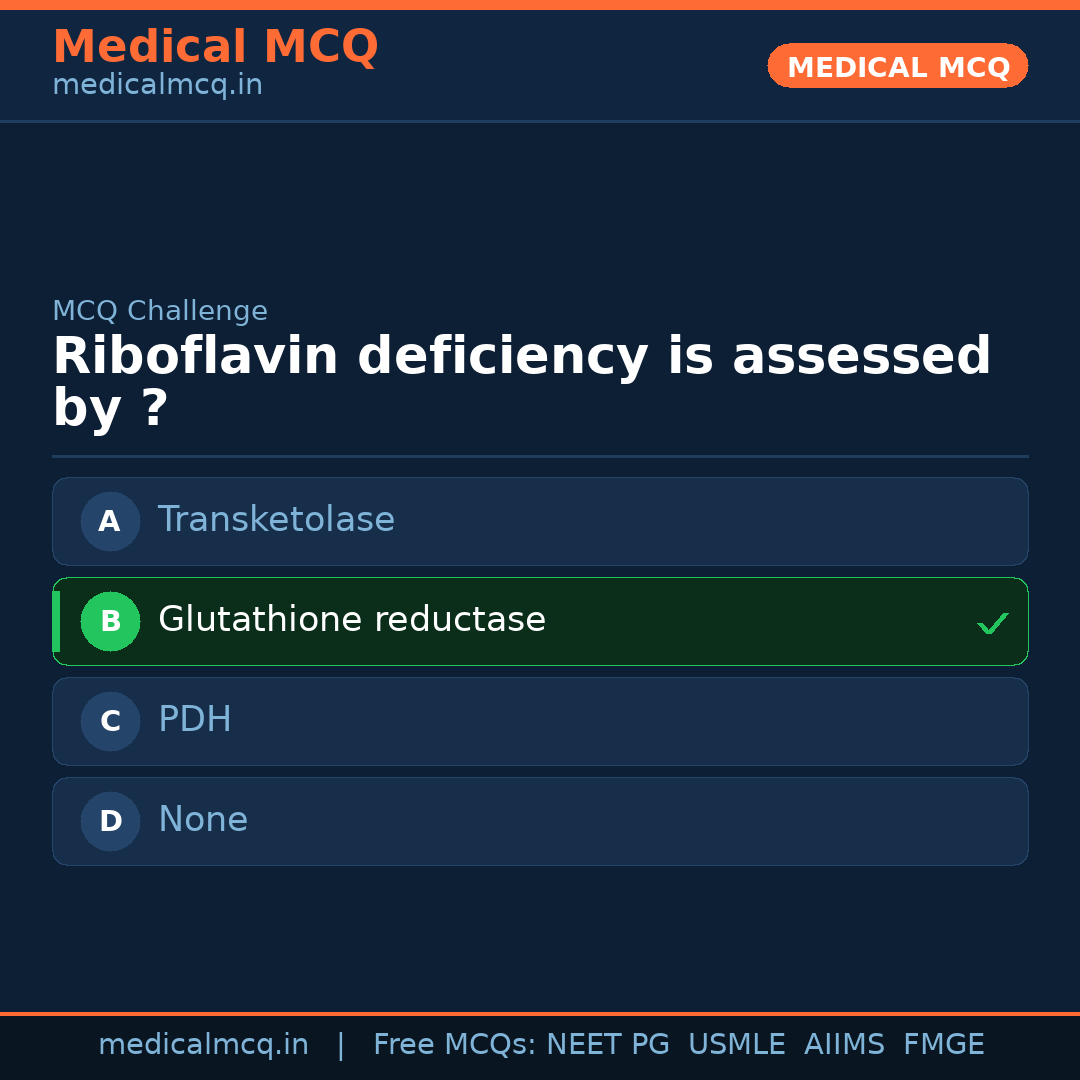 Medical MCQ
medicalmcq.in

MEDICAL MCQ

MCQ Challenge

Riboflavin deficiency is assessed by ?

A Transketolase

B Glutathione reductase ✓

C PDH

D None

medicalmcq.in | Free MCQs: NEET PG USMLE AIIMS FMGE