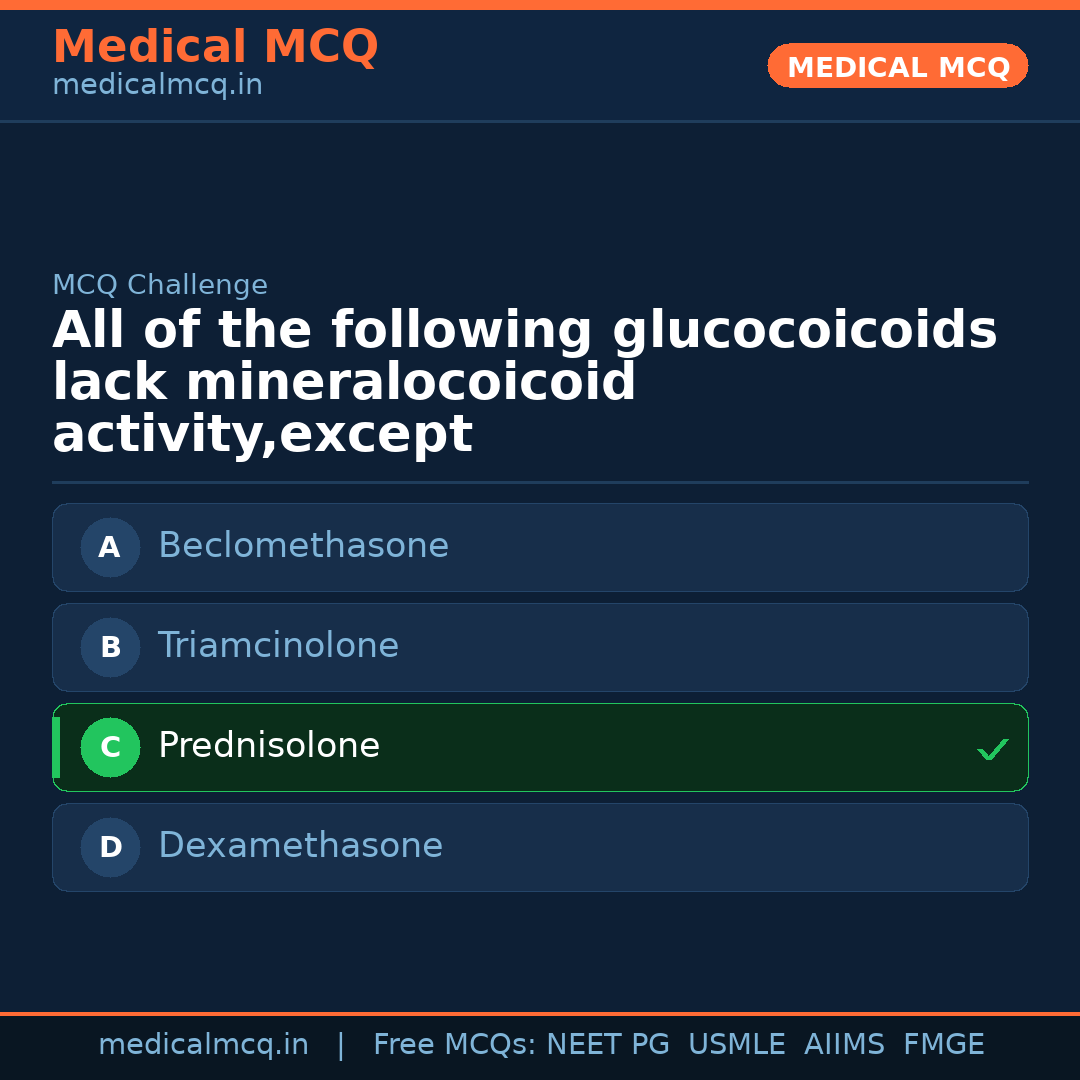 Medical MCQ
medicalmcq.in

MEDICAL MCQ

MCQ Challenge

All of the following glucocoicoids lack mineralocoicoid activity,except

A Beclomethasone

B Triamcinolone

C Prednisolone ✓

D Dexamethasone

medicalmcq.in | Free MCQs: NEET PG USMLE AIIMS FMGE