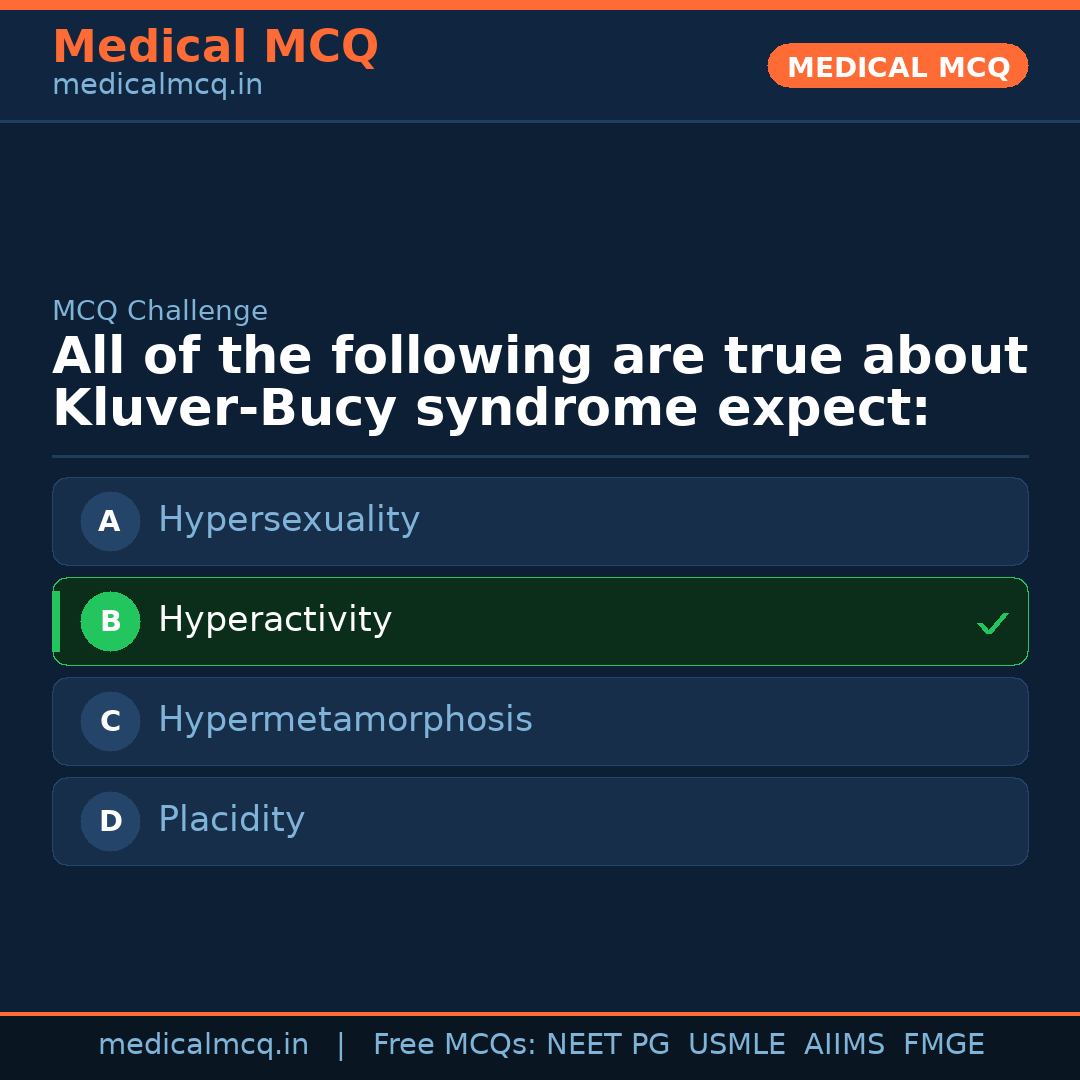 Medical MCQ
medicalmcq.in

MEDICAL MCQ

MCQ Challenge

All of the following are true about Kluver-Bucy syndrome expect:

A Hypersexuality

B Hyperactivity ✓

C Hypermetamorphosis

D Placidity

medicalmcq.in | Free MCQs: NEET PG USMLE AIIMS FMGE