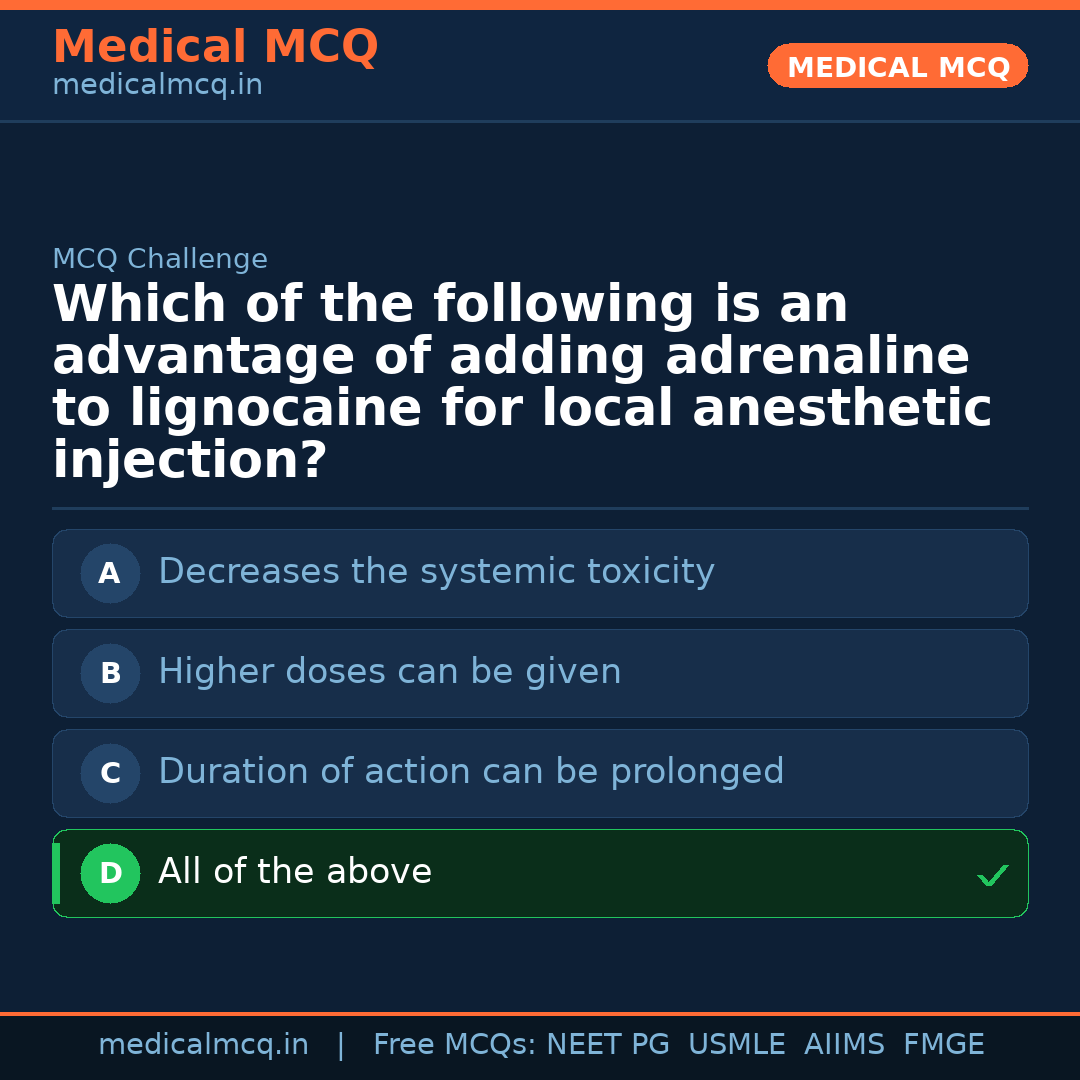 Medical MCQ
medicalmcq.in

MEDICAL MCQ

MCQ Challenge

Which of the following is an advantage of adding adrenaline to lignocaine for local anesthetic injection?

A Decreases the systemic toxicity

B Higher doses can be given

C Duration of action can be prolonged

D All of the above ✓

medicalmcq.in | Free MCQs: NEET PG USMLE AIIMS FMGE